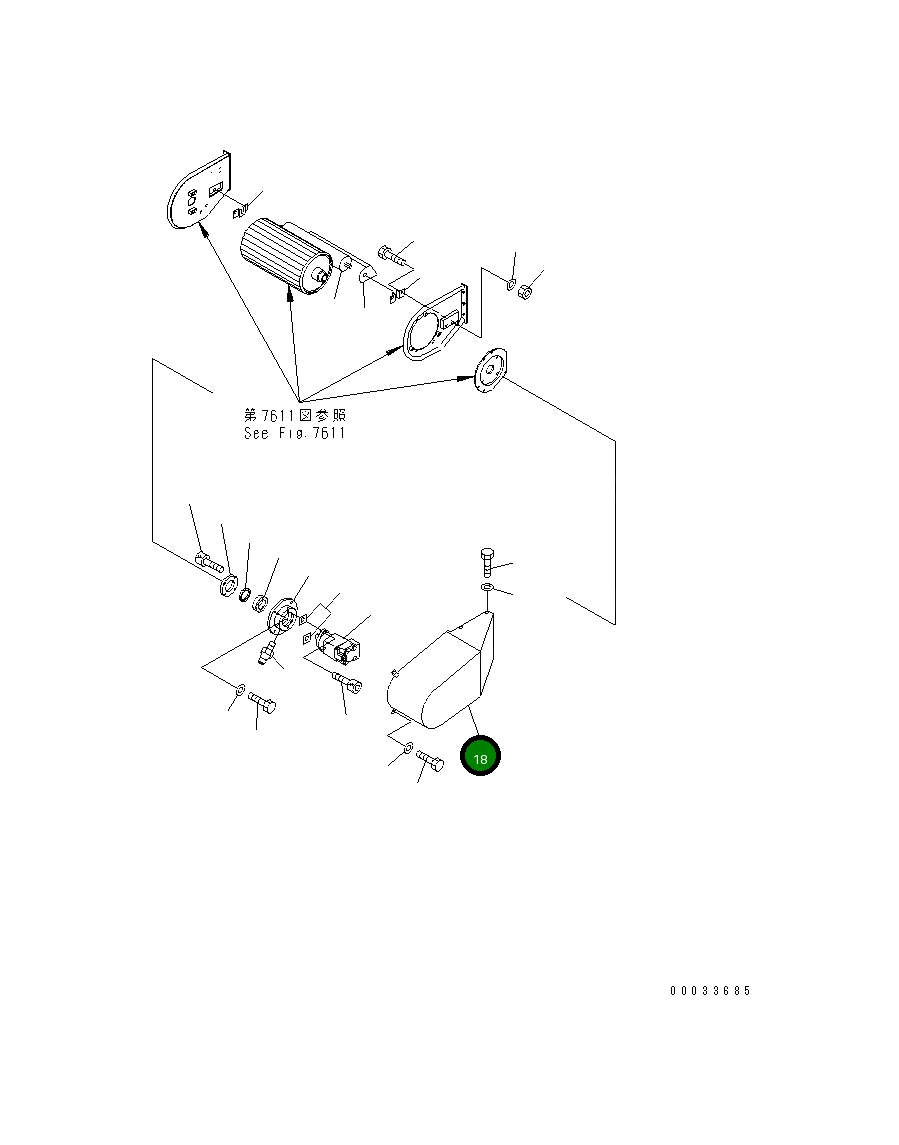 第7611図参照
See Fig.7611

18

00033685