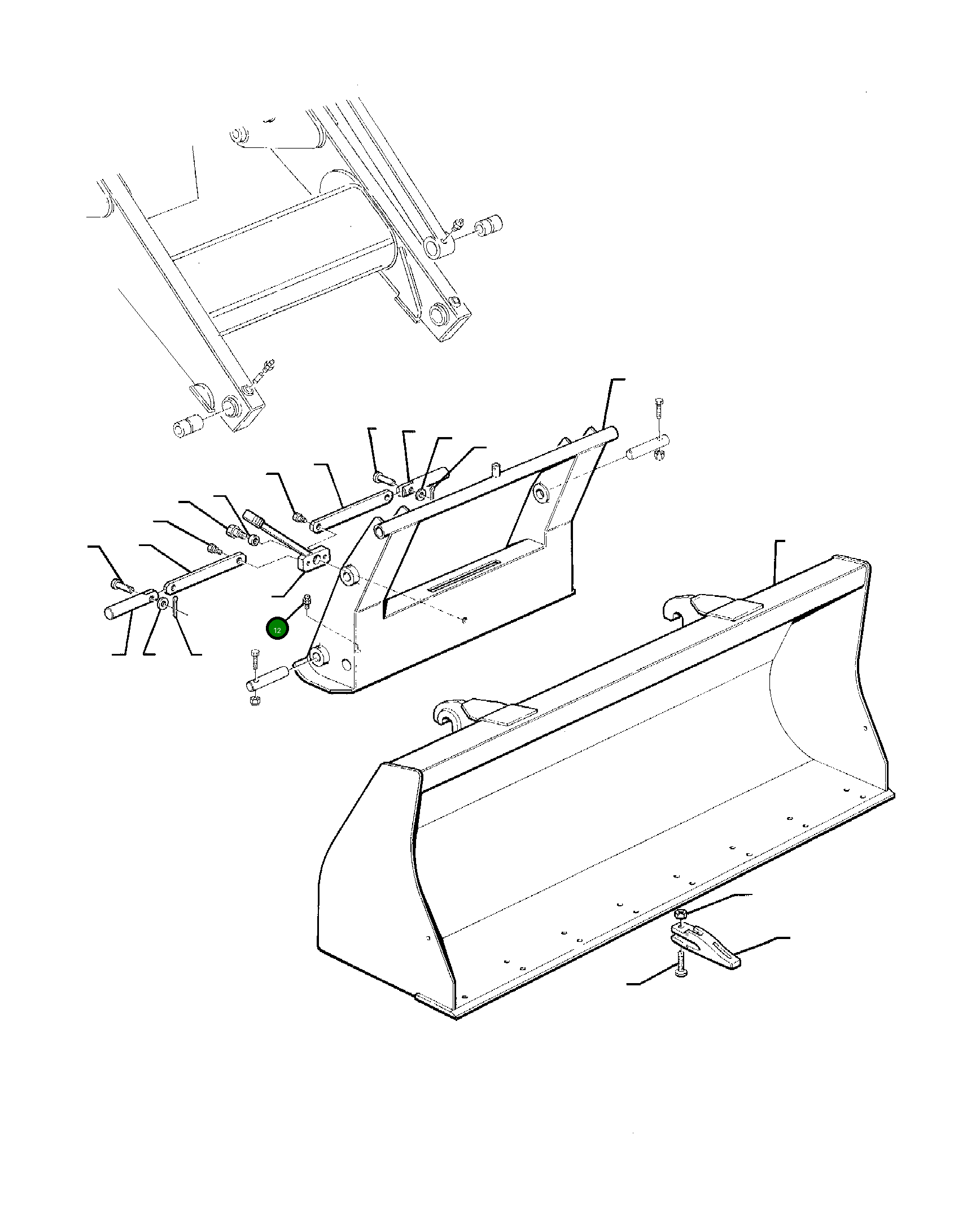 12