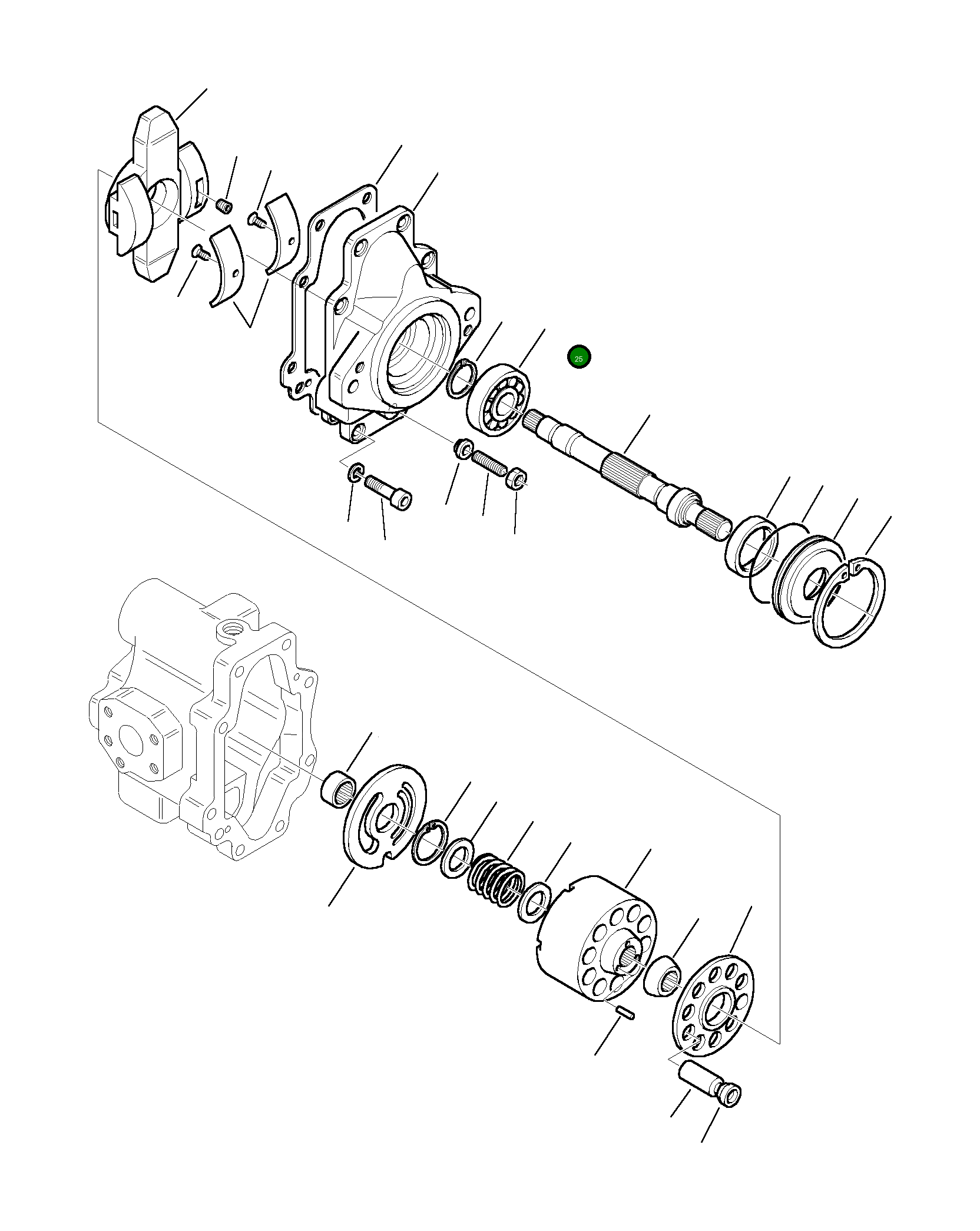 25