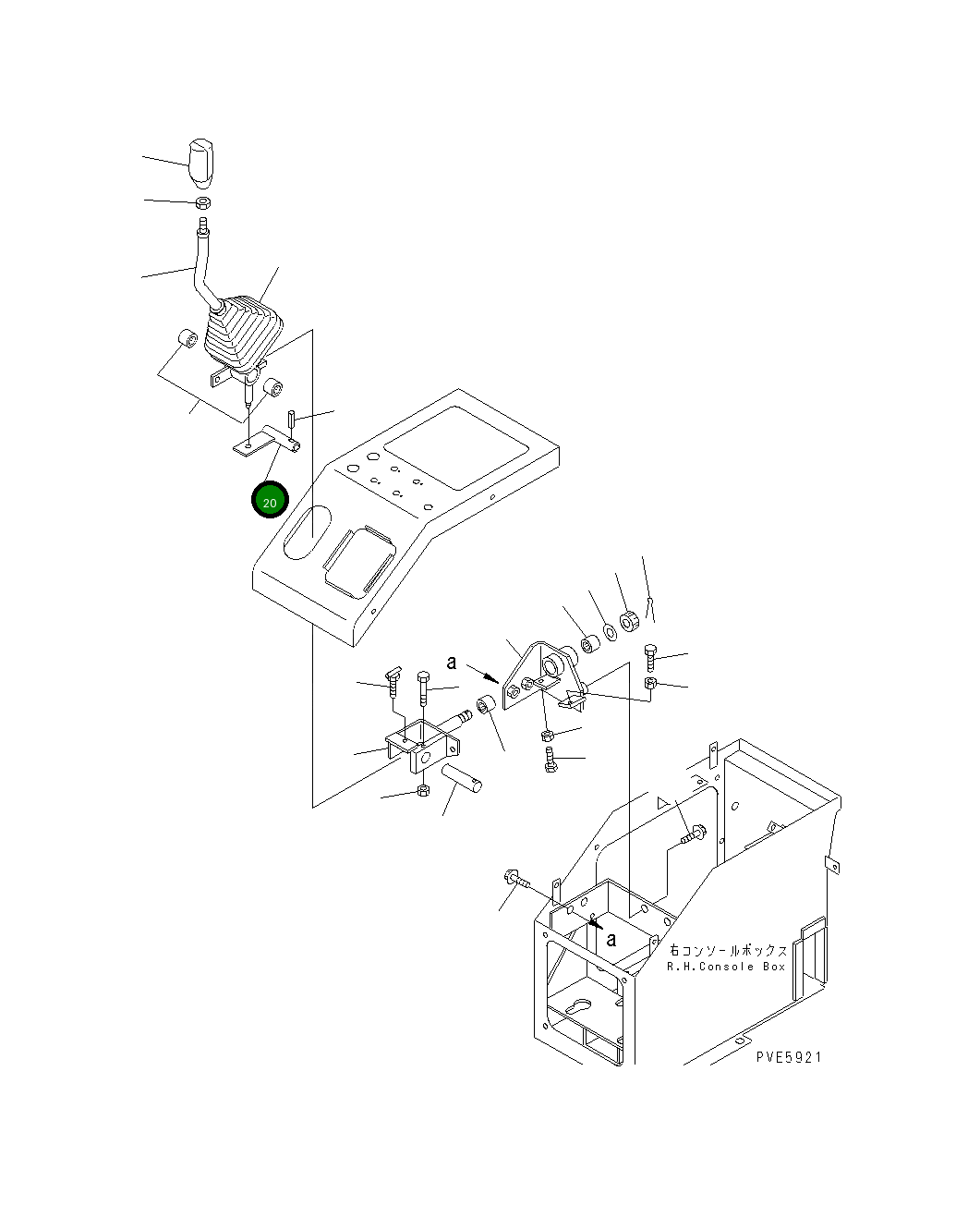 20

a

a

右コンソールボックス
R.H.Console Box

PVE5921