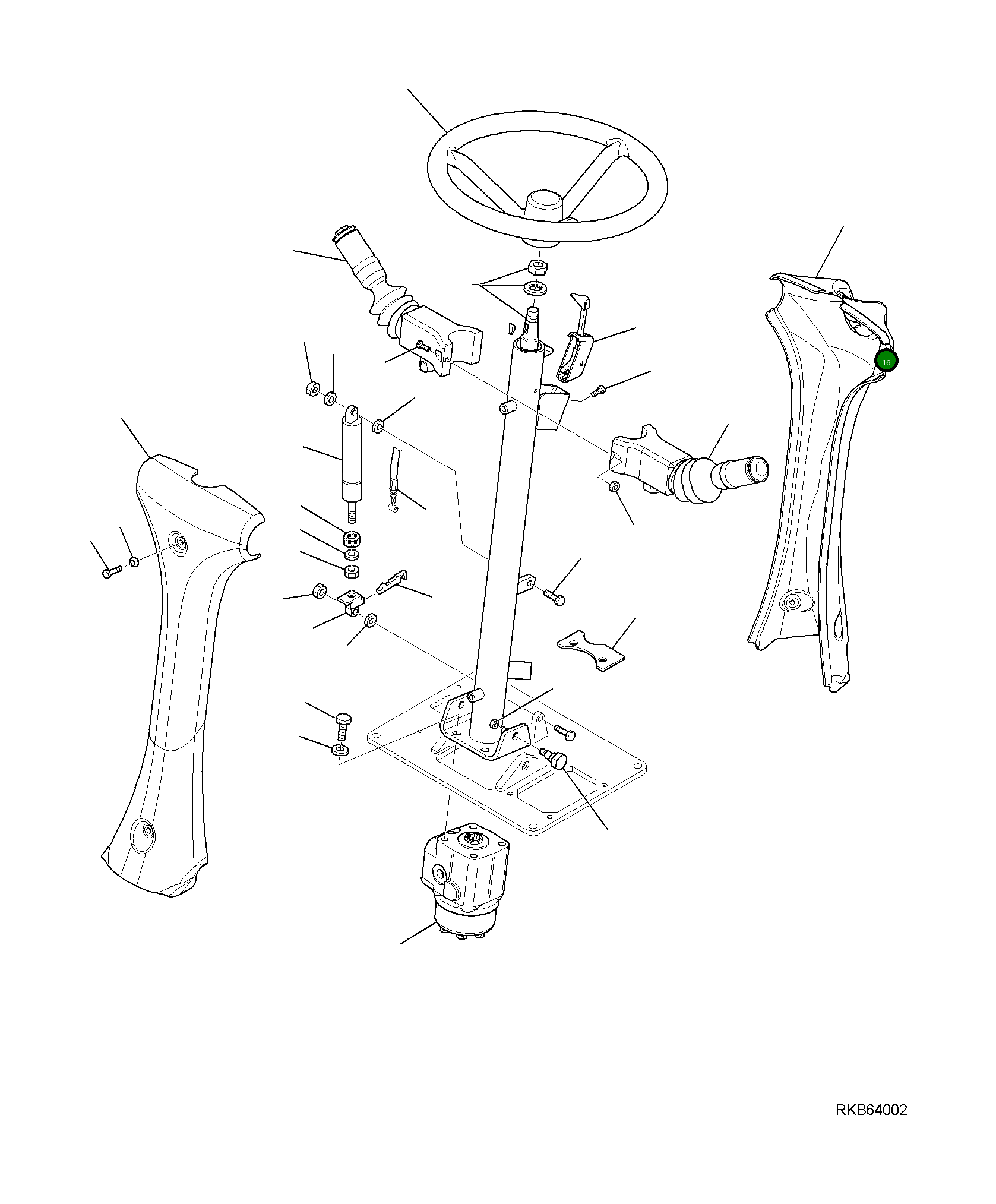 16

RKB64002