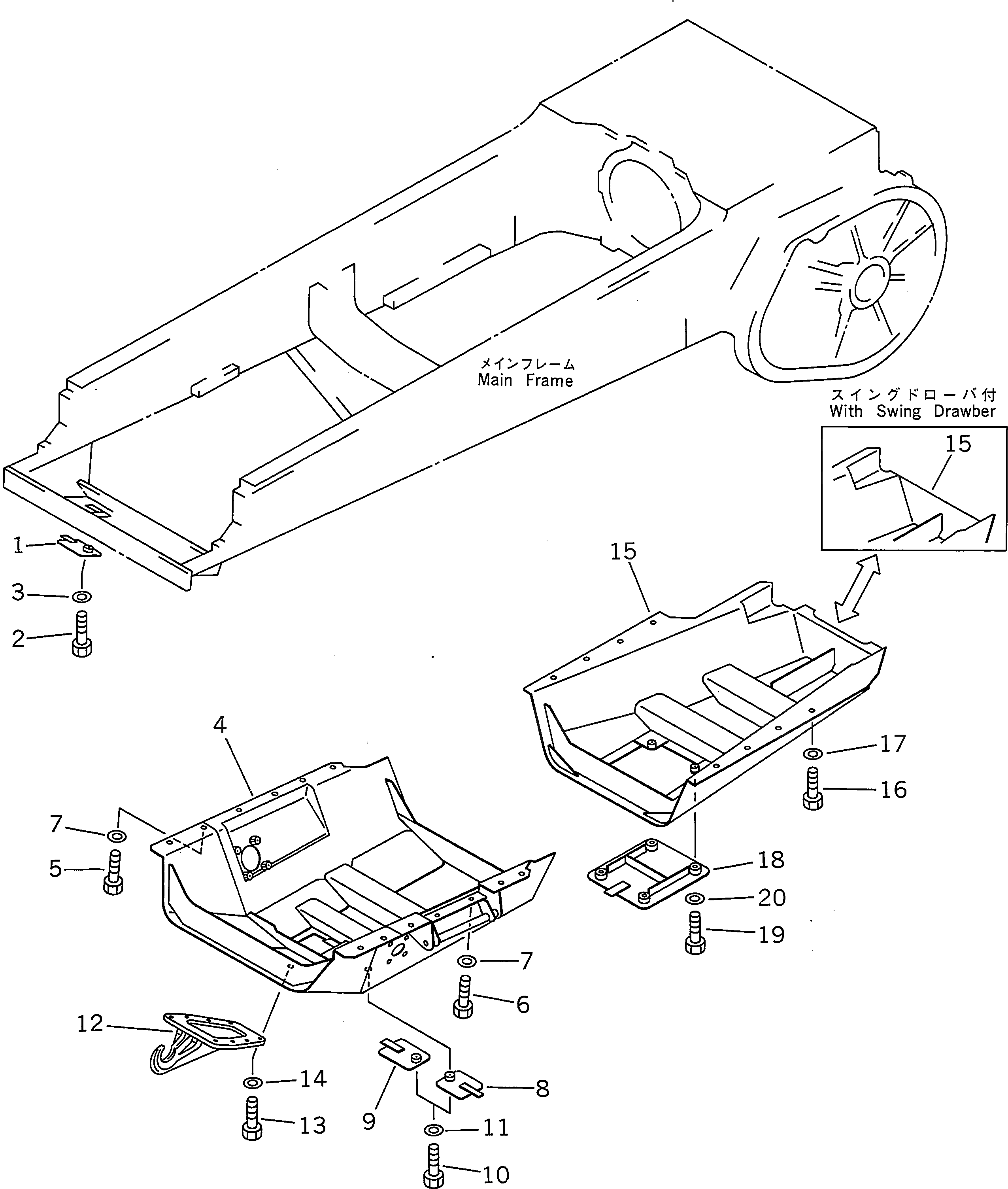 メインフレーム
Main Frame

スイングドローバ付
With Swing Drawber

15

1
3
2

15

4

7
5

17
16

18
20
19

7
6

12
14
13

9
8
11
10