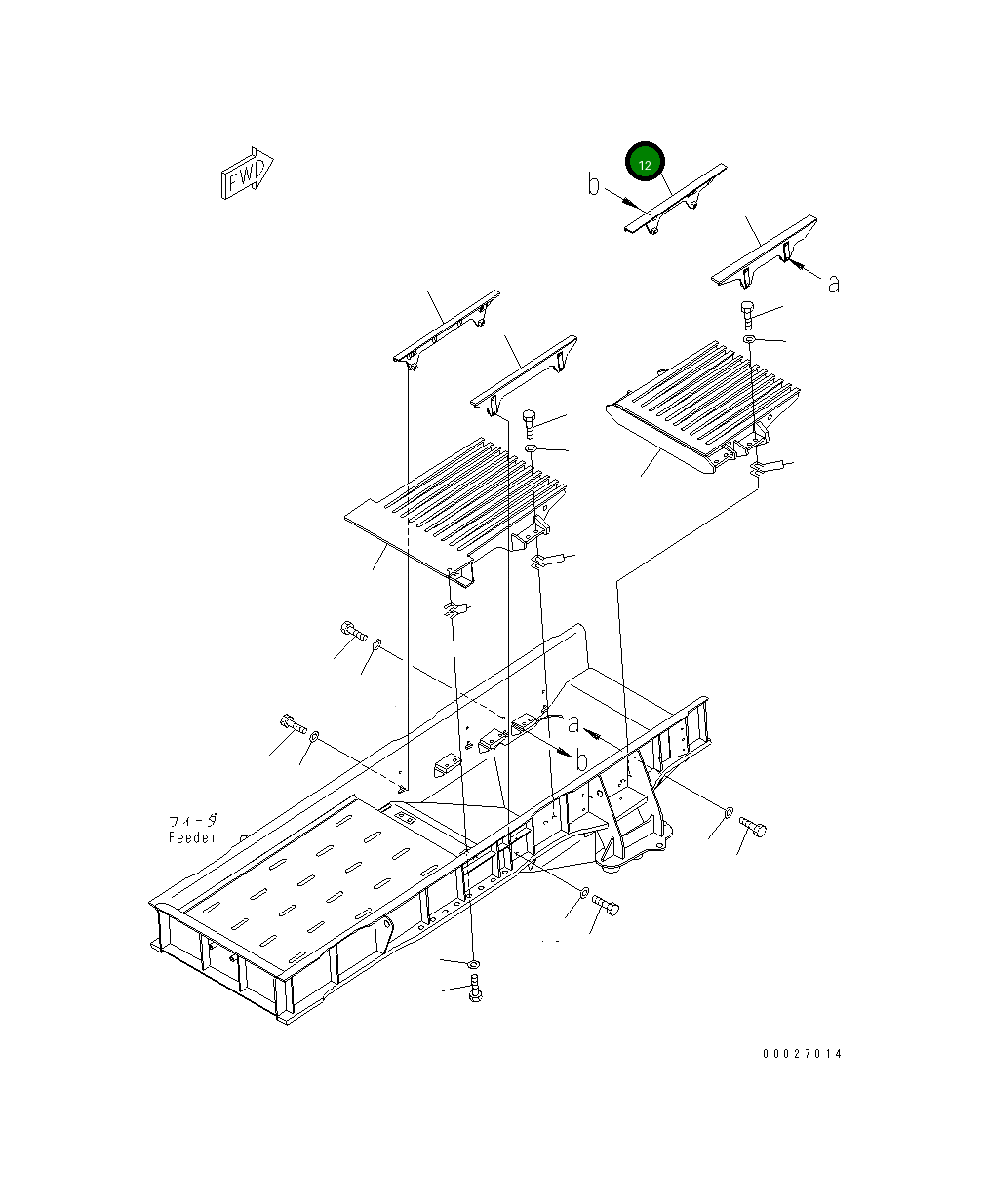 FWD

12

b

a

a

b

フィーダ
Feeder

00027014