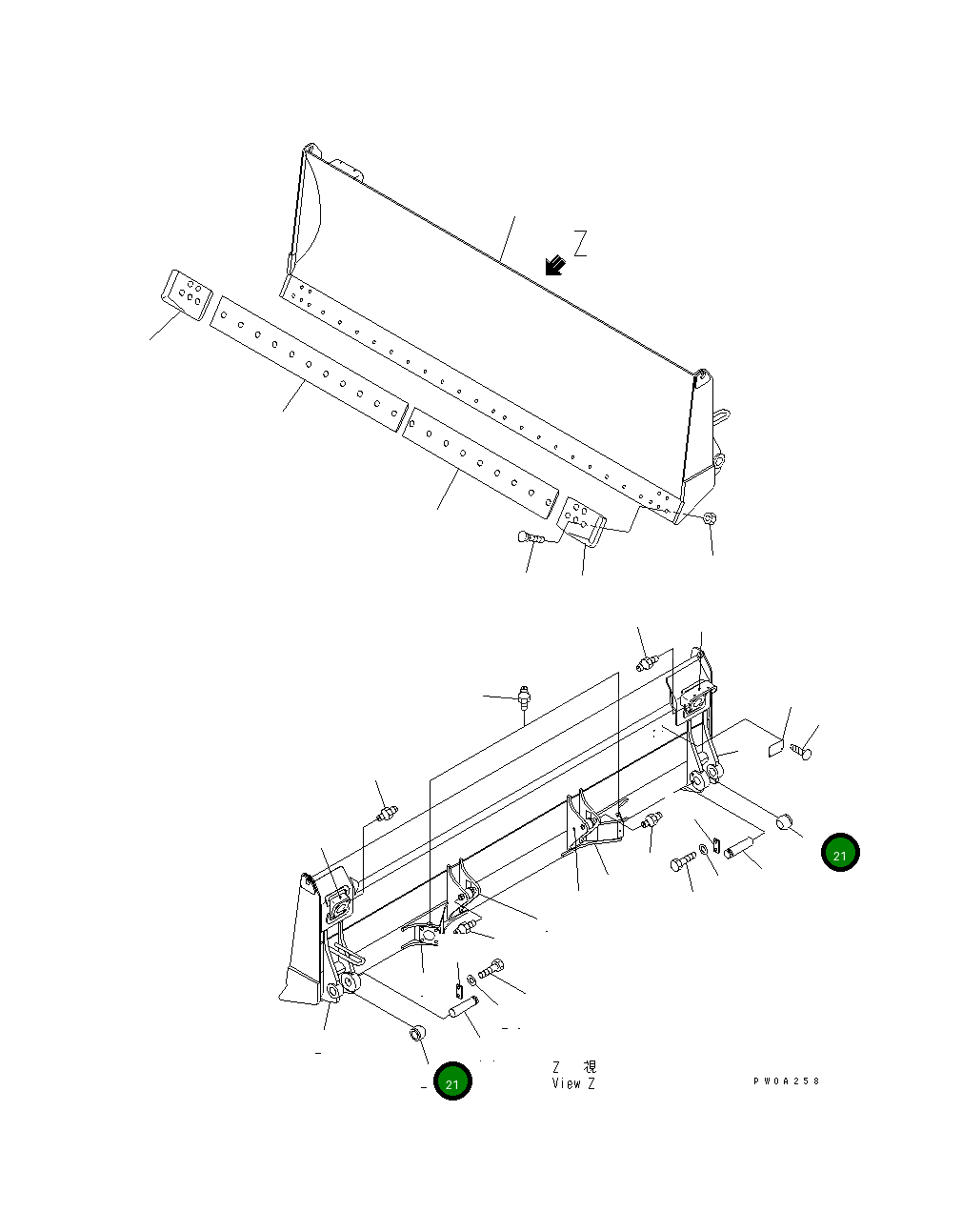 Z

21

21

Z 視
View Z

PW0A258