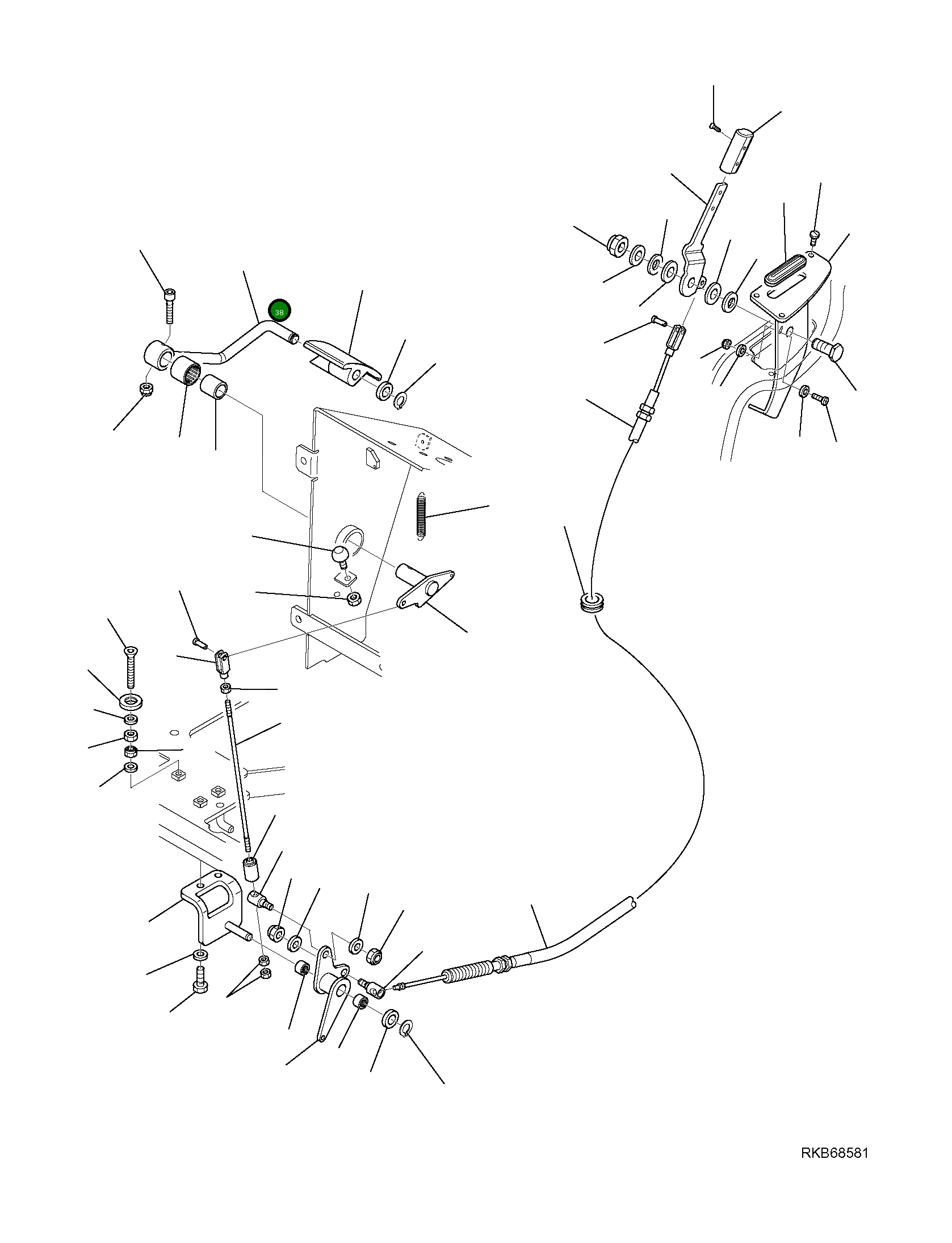 38

RKB68581