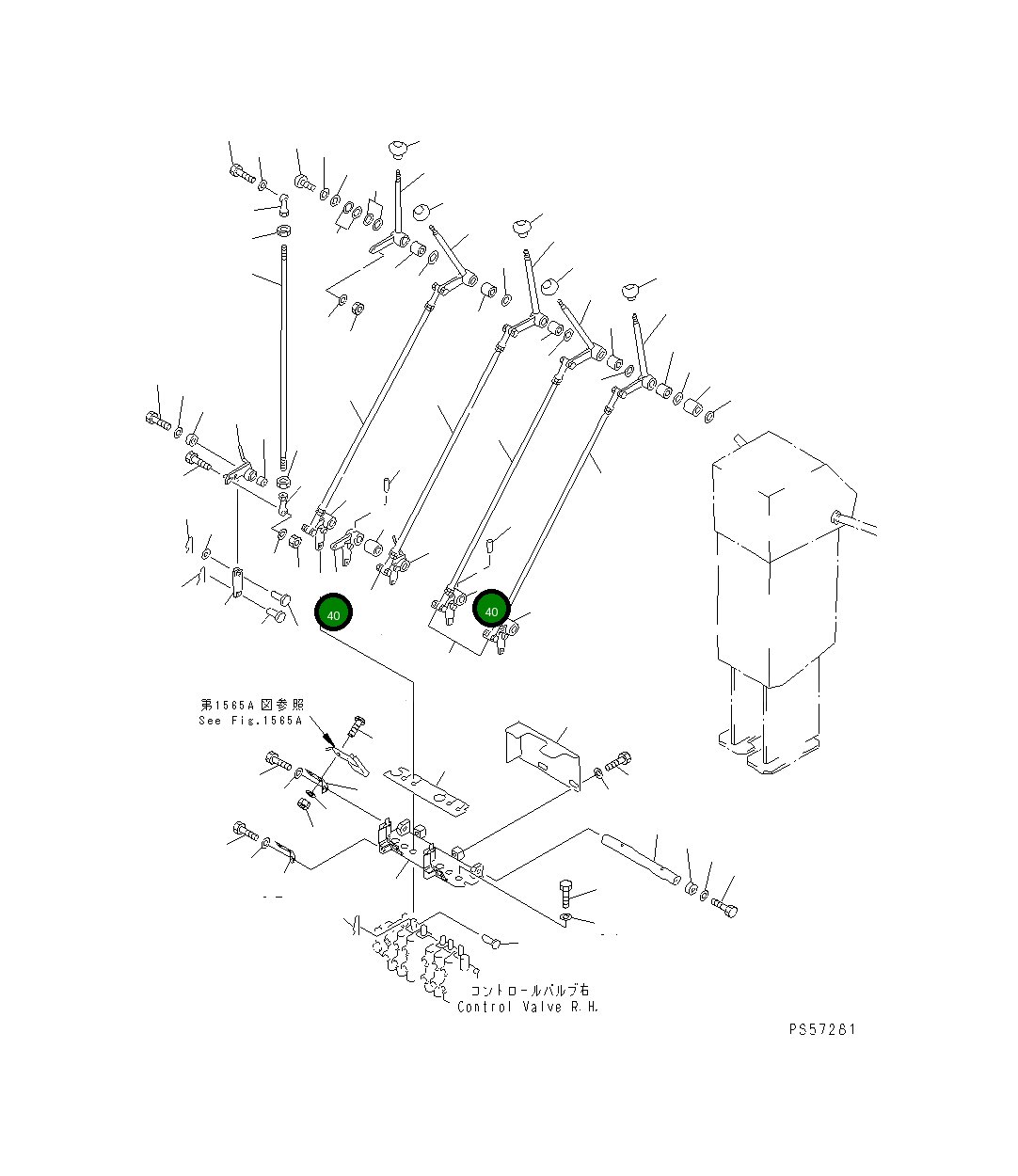 40

40

第1565A図参照
See Fig.1565A

コントロールバルブ右
Control Valve R.H.

PS57281