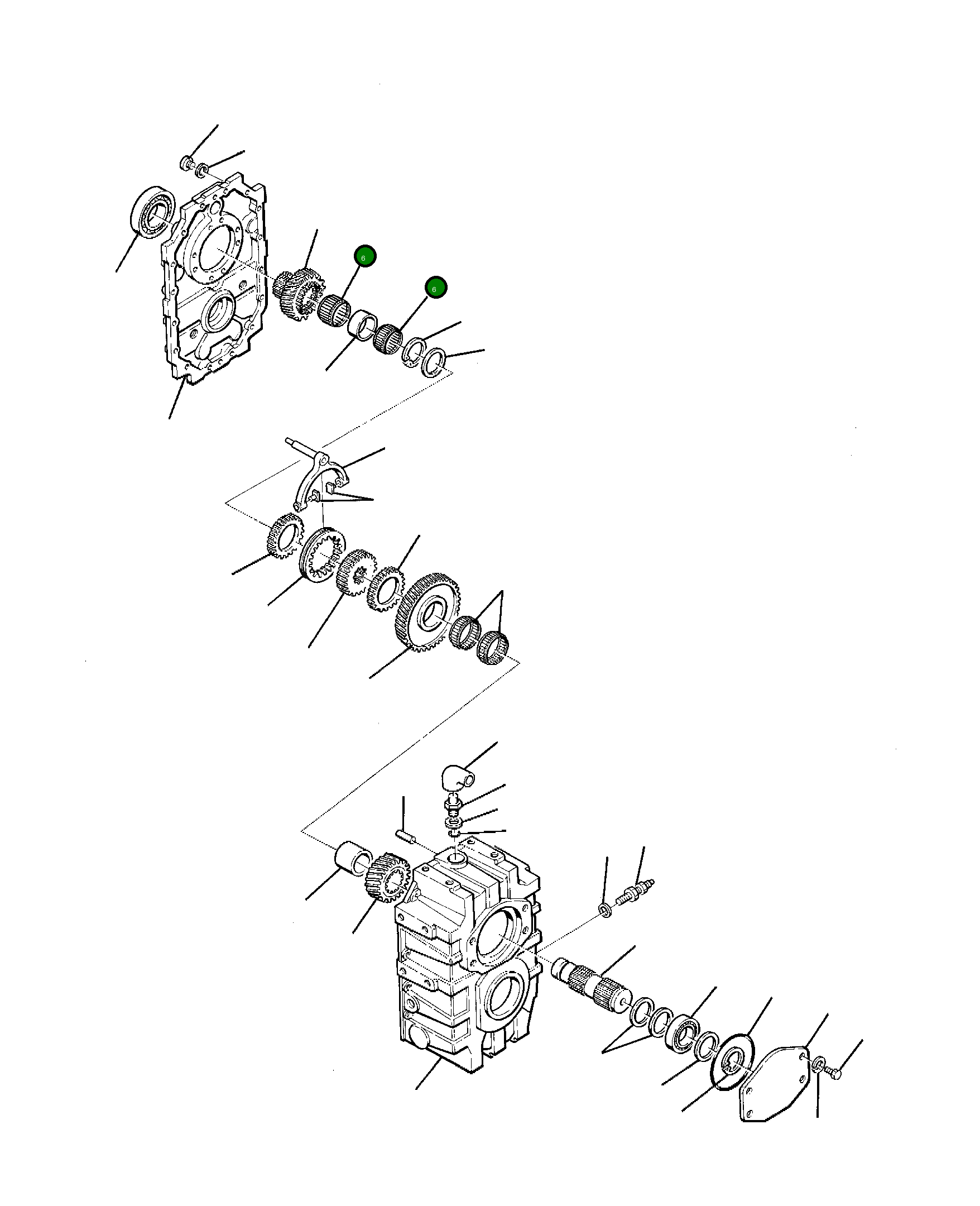 6

6