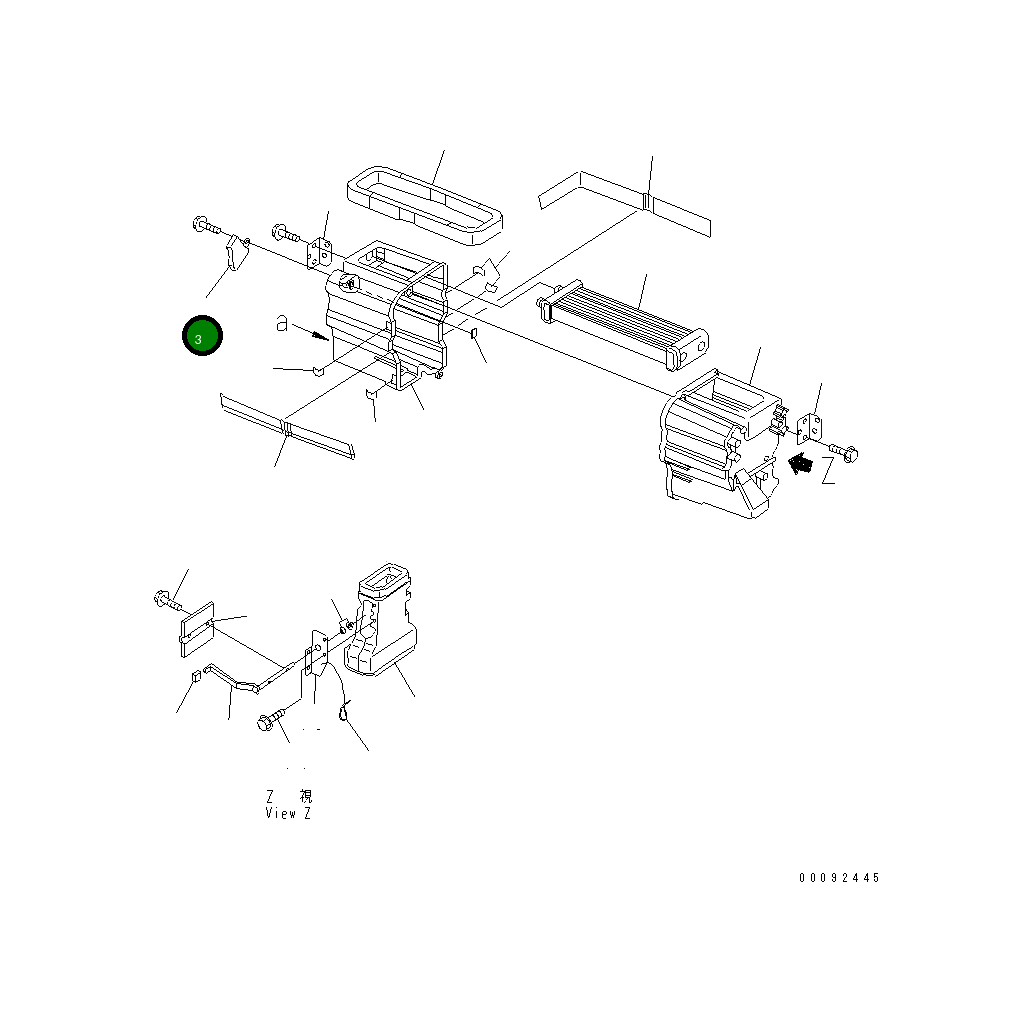 3
a
Z
Z 視
View Z
00092445