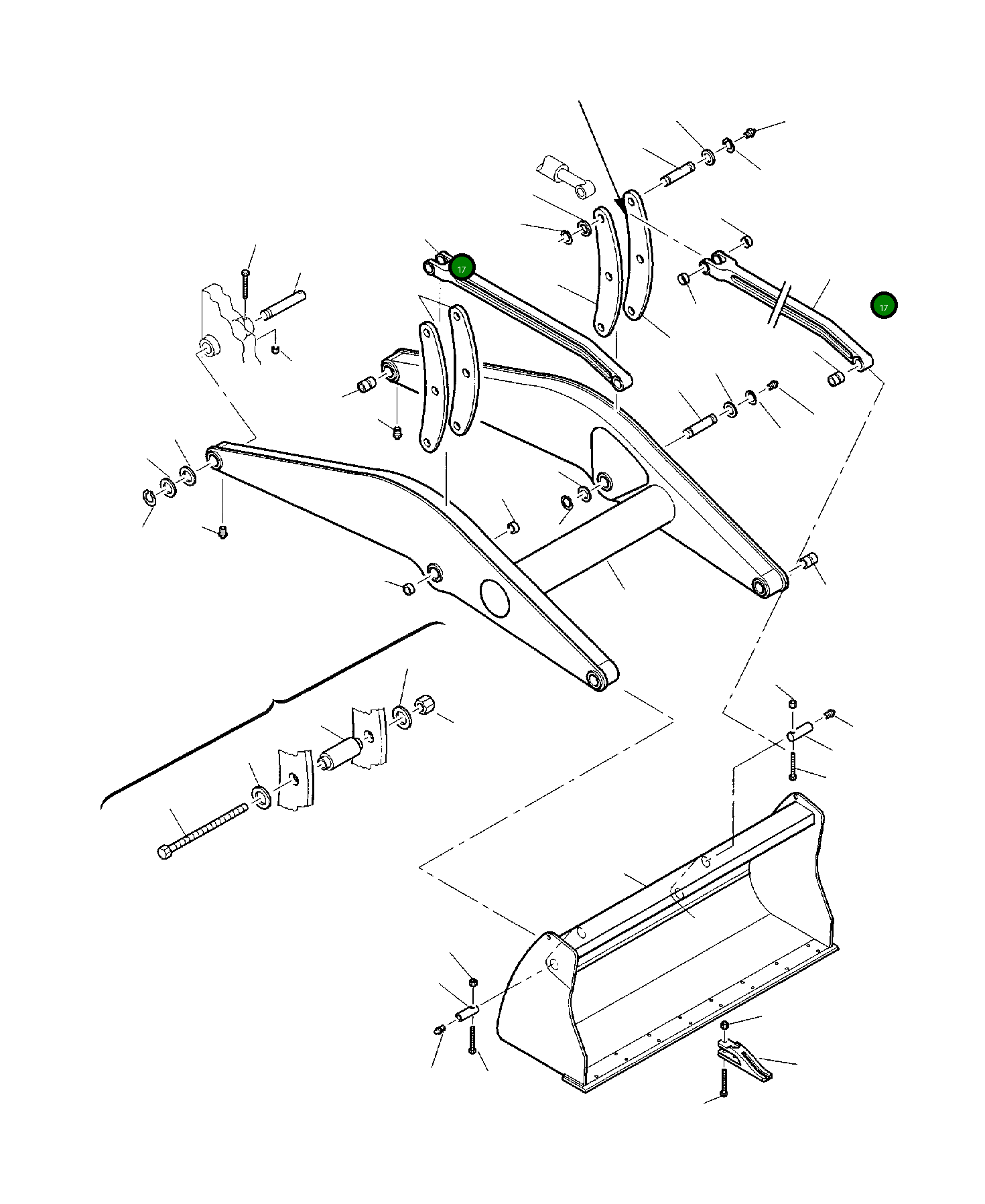 17
17