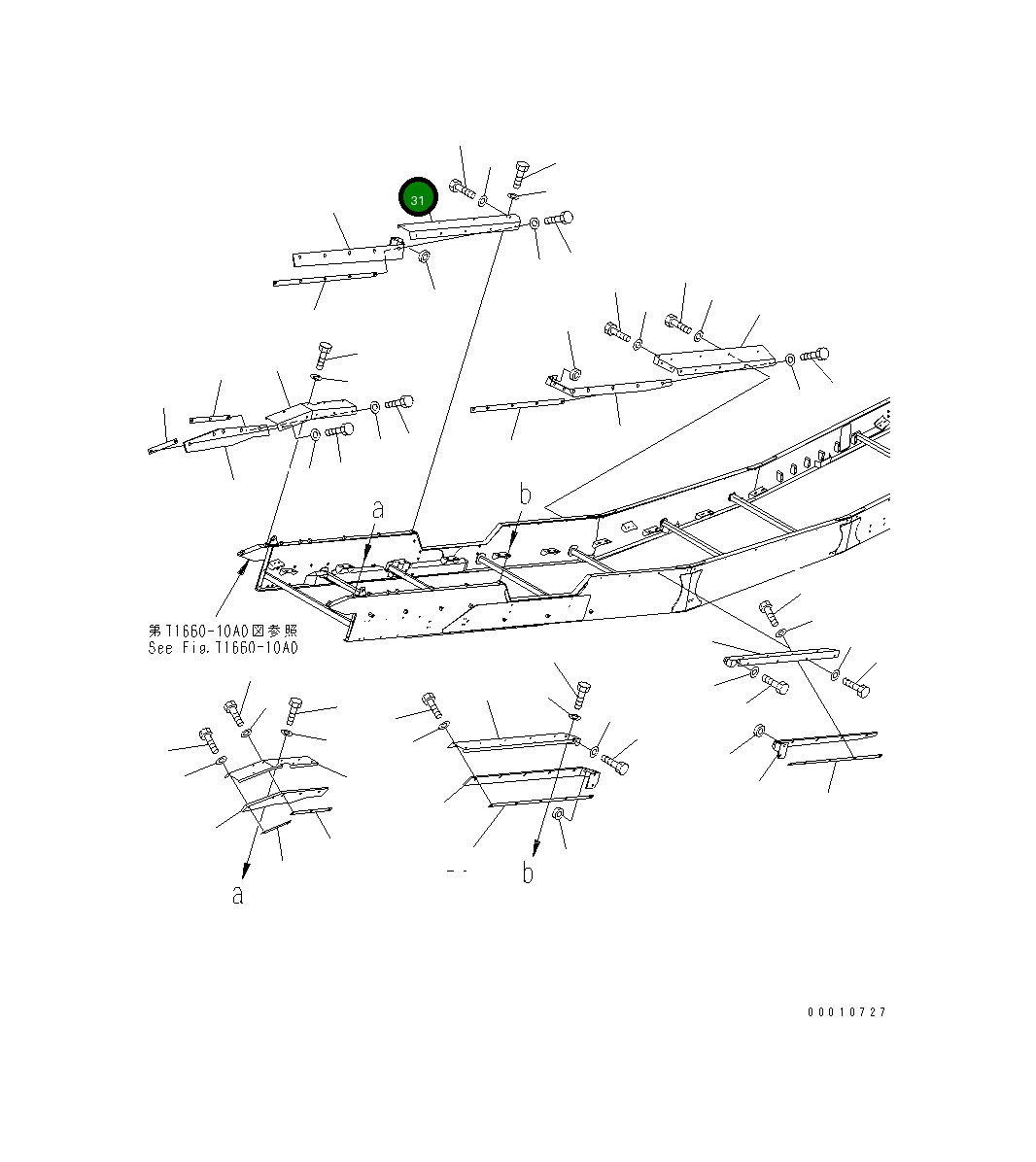 31

a

b

第T1660-10A0図参照
See Fig.T1660-10A0

a

b

00010727