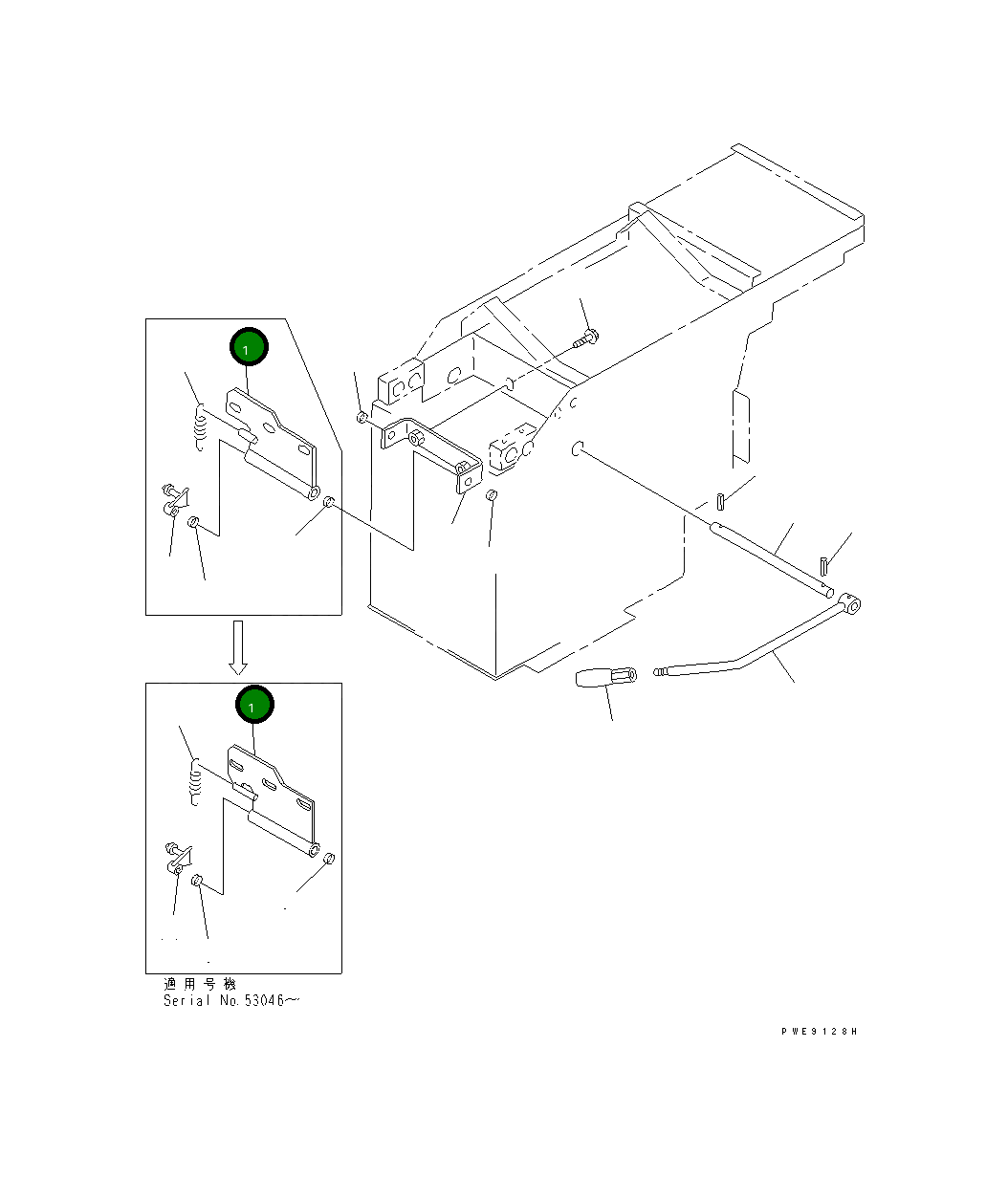 1

1

適用号機
Serial No.53046~

PWE9128H