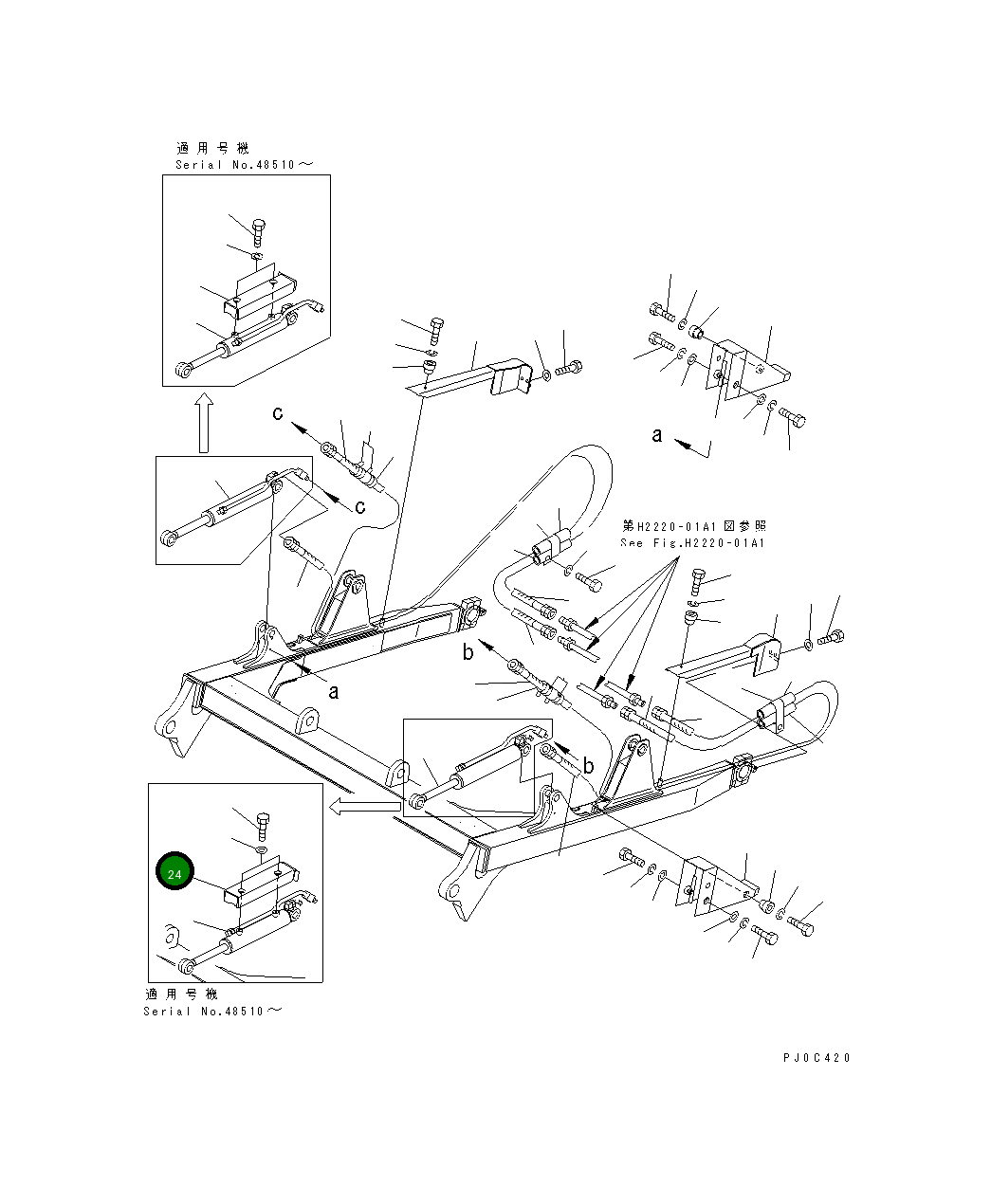 適用号機
Serial No.48510～

c

c

a

第H2220-01A1図参照
See Fig.H2220-01A1

b

a

b

24

適用号機
Serial No.48510～

PJ0C420