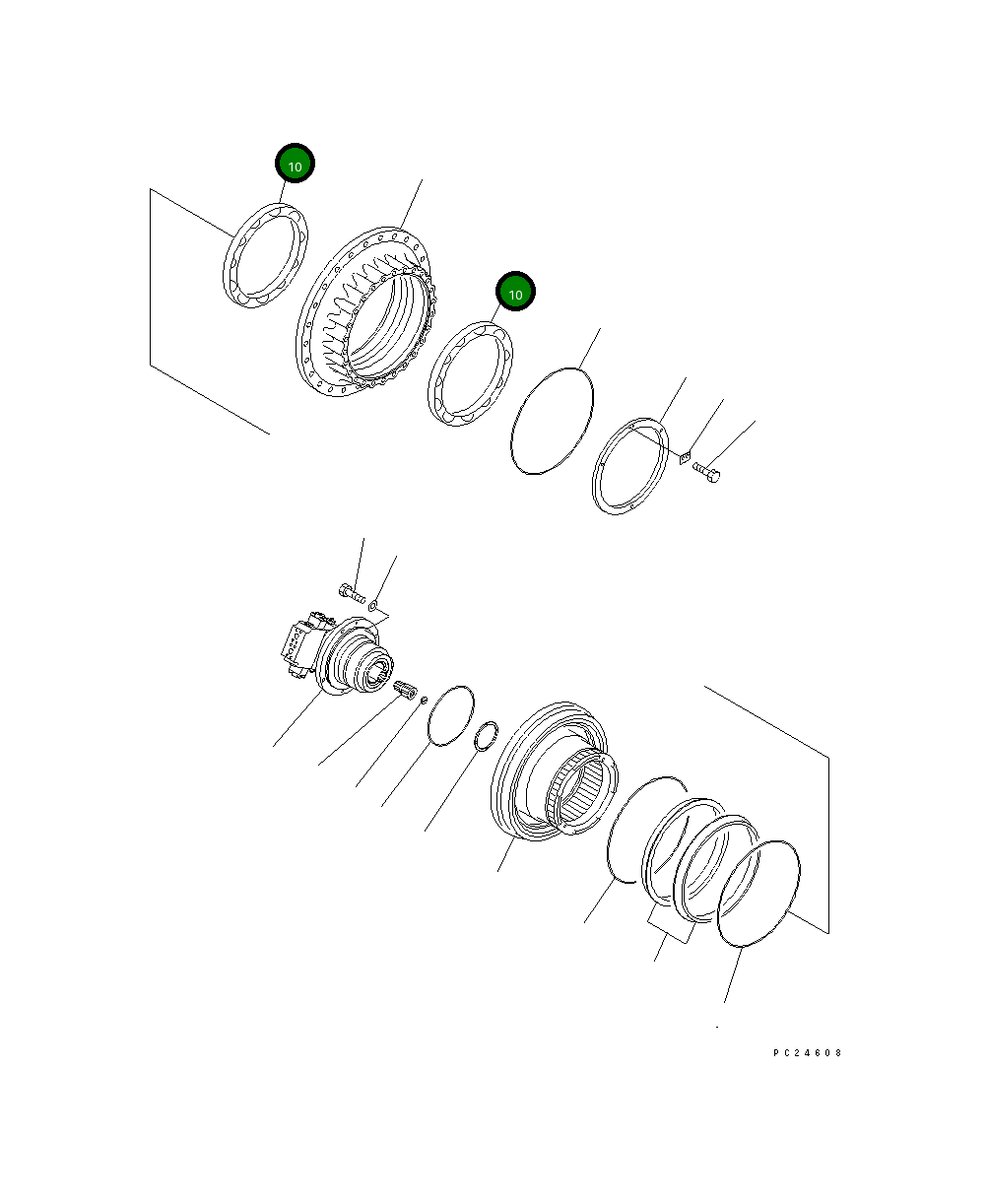 10

10

PC24608