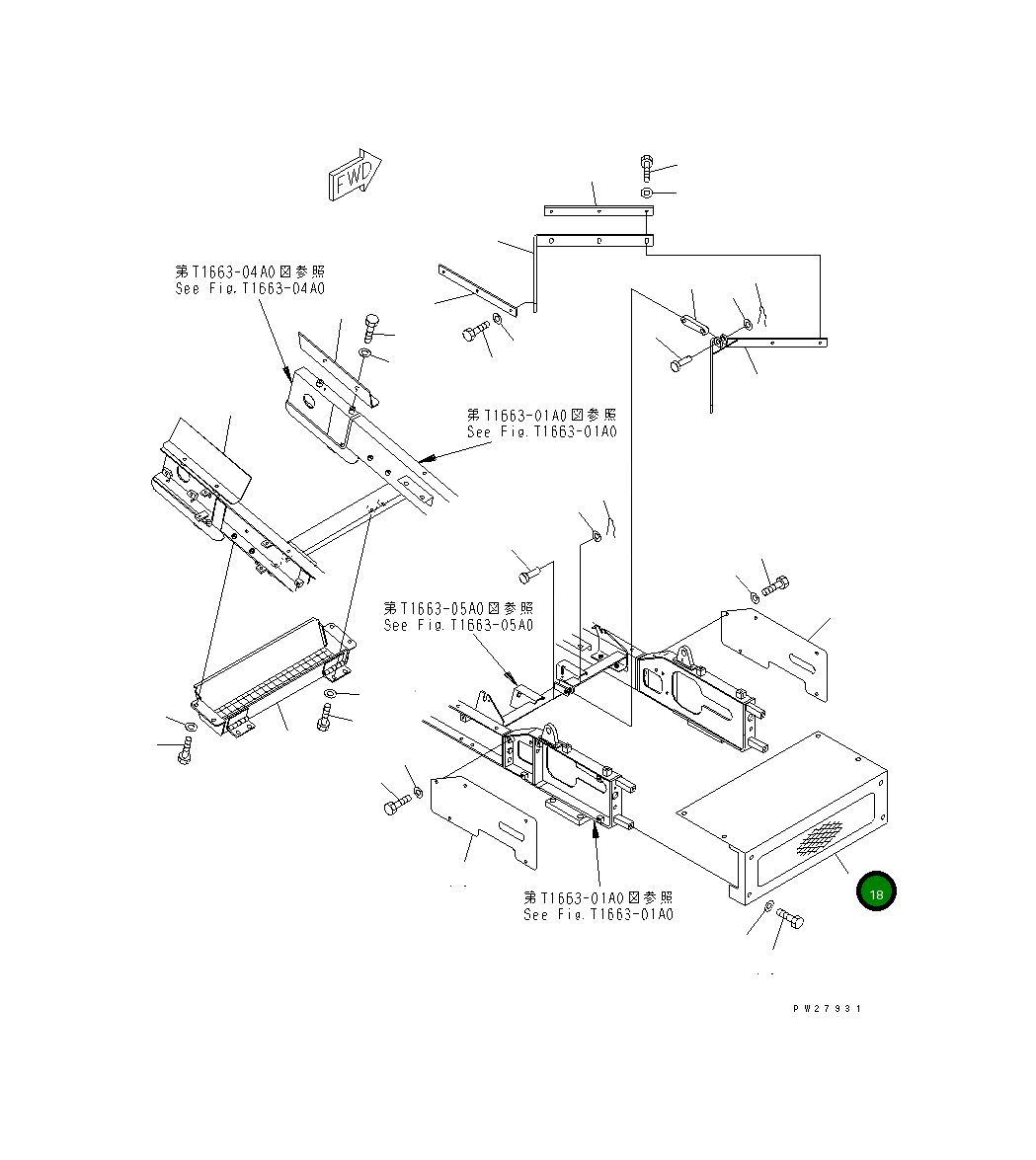 FWD

第T1663-04A0図参照
See Fig.T1663-04A0

第T1663-01A0図参照
See Fig.T1663-01A0

第T1663-05A0図参照
See Fig.T1663-05A0

第T1663-01A0図参照
See Fig.T1663-01A0

18

PW27931