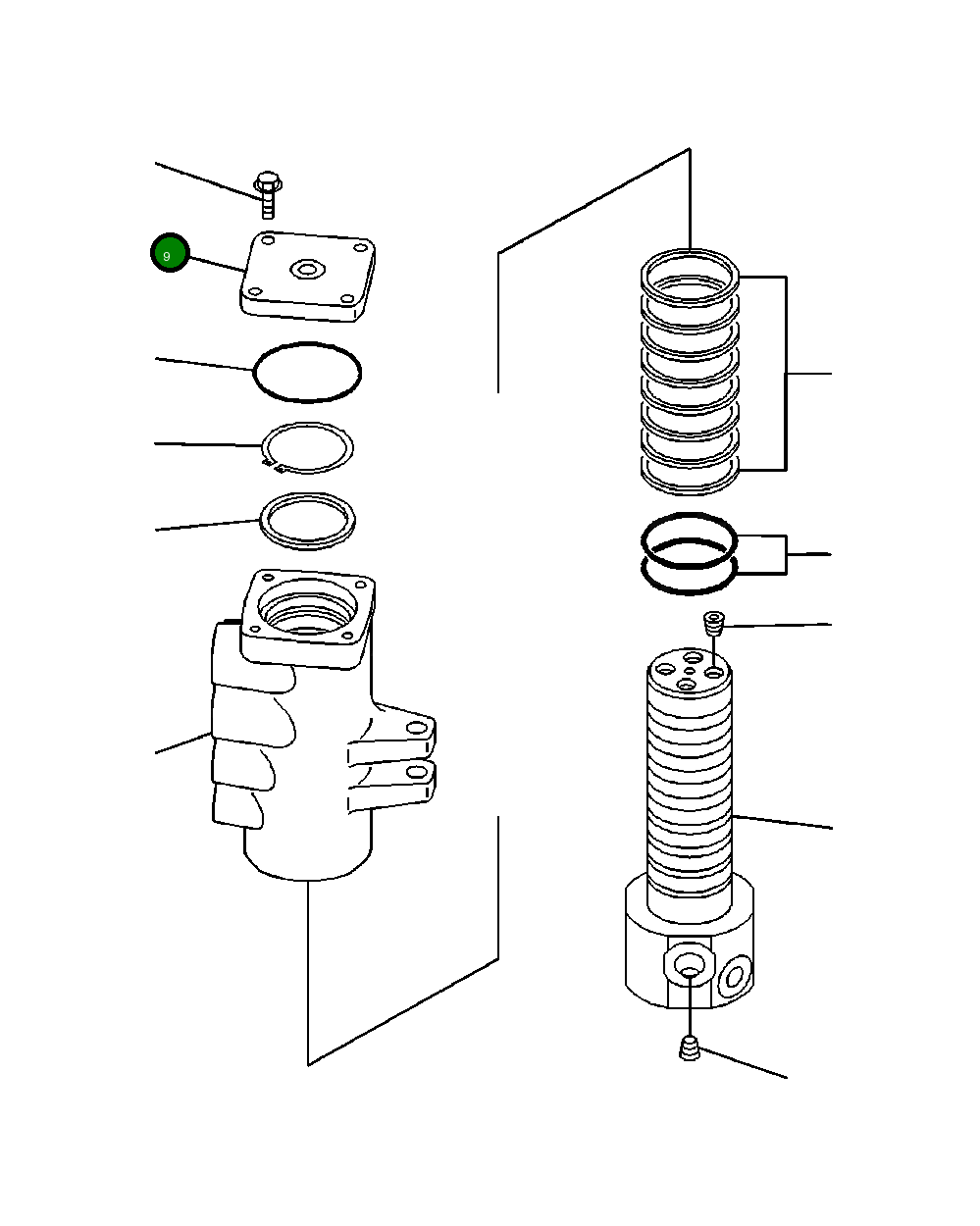 9