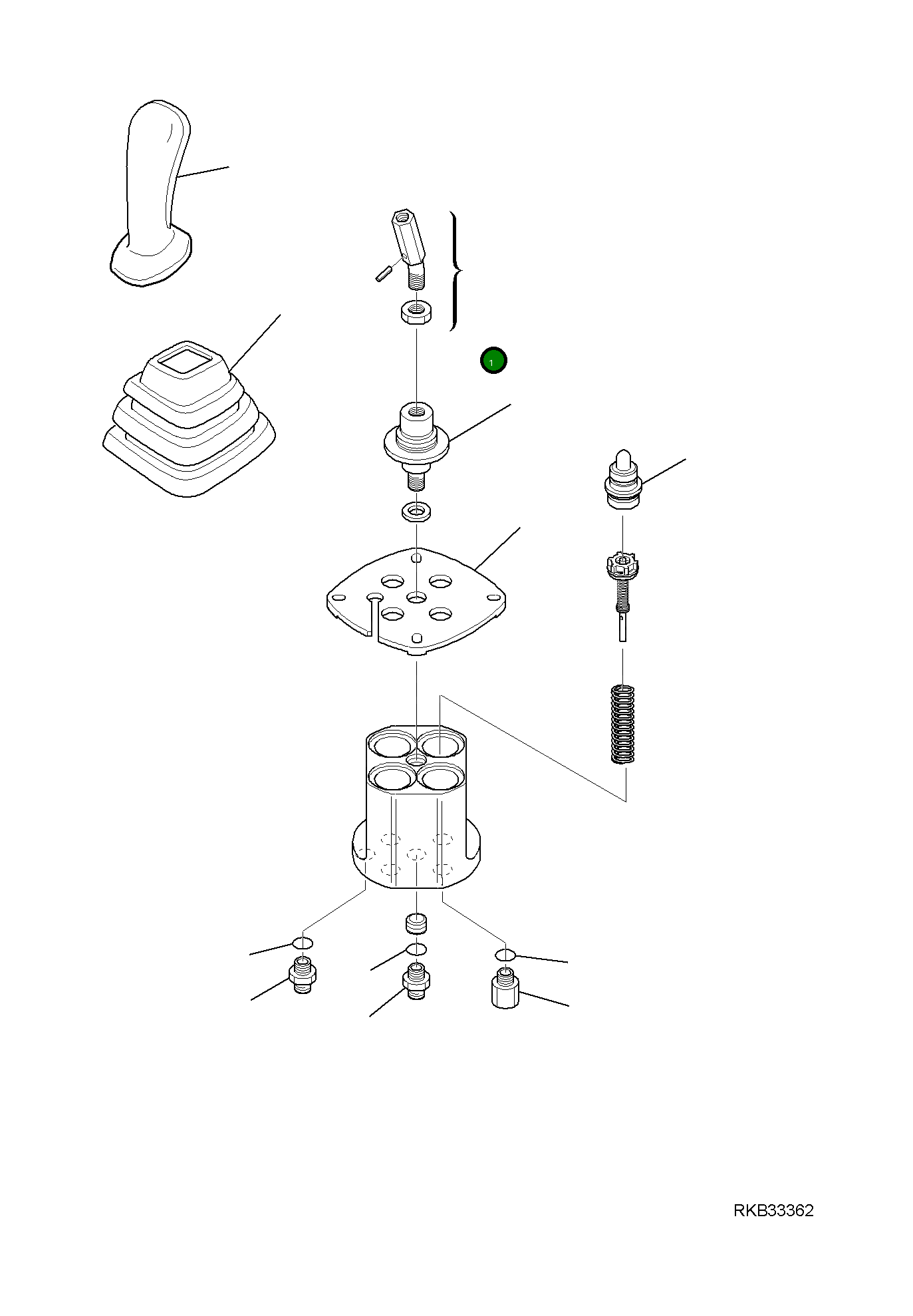 1

RKB33362