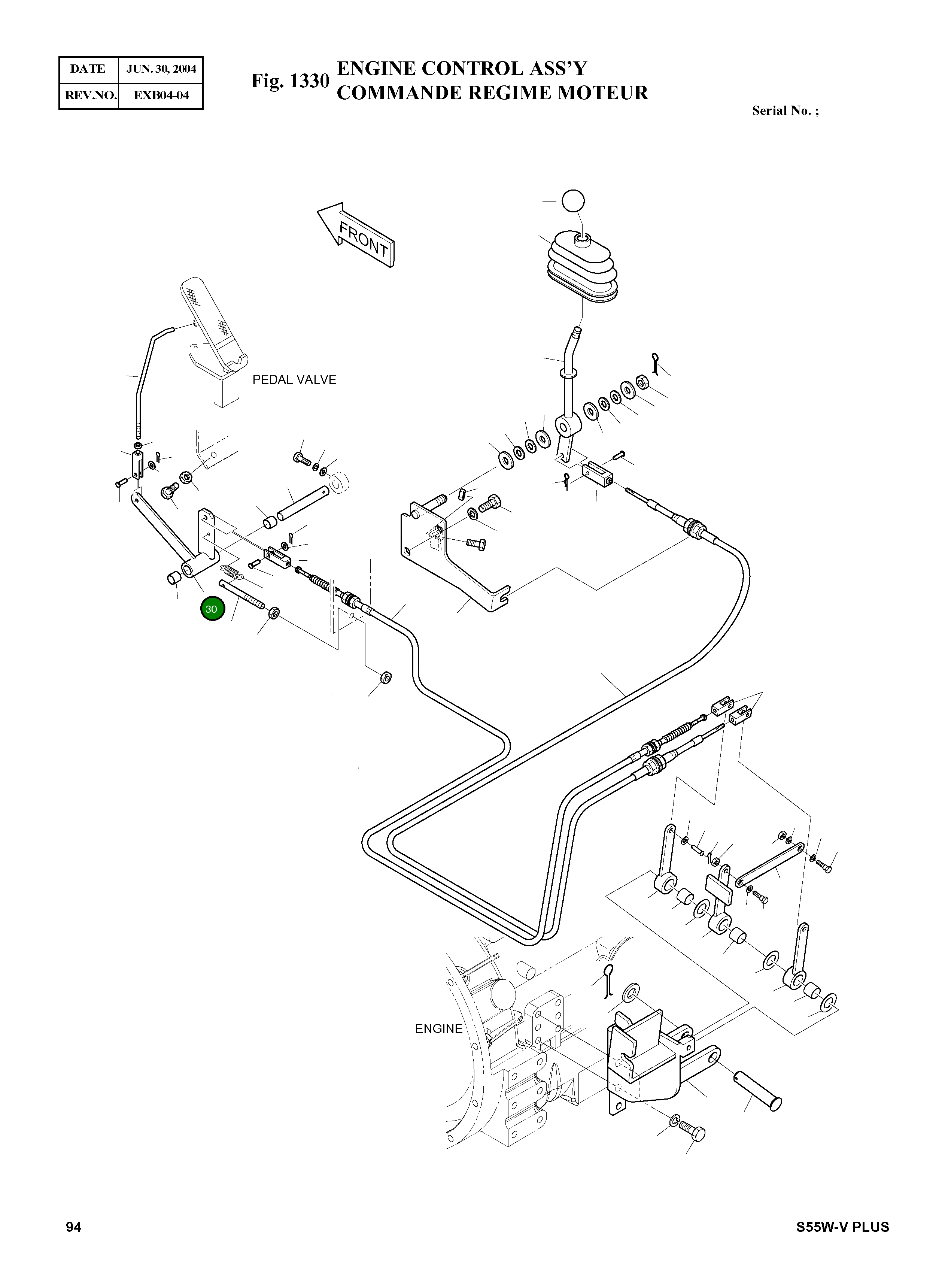 | DATE | JUN. 30, 2004 |
|---|---|
| REV.NO. | EXB04-04 |

Fig. 1330 ENGINE CONTROL ASS'Y
COMMANDE REGIME MOTEUR

Serial No. ;

FRONT

PEDAL VALVE

30

ENGINE

94

S55W-V PLUS