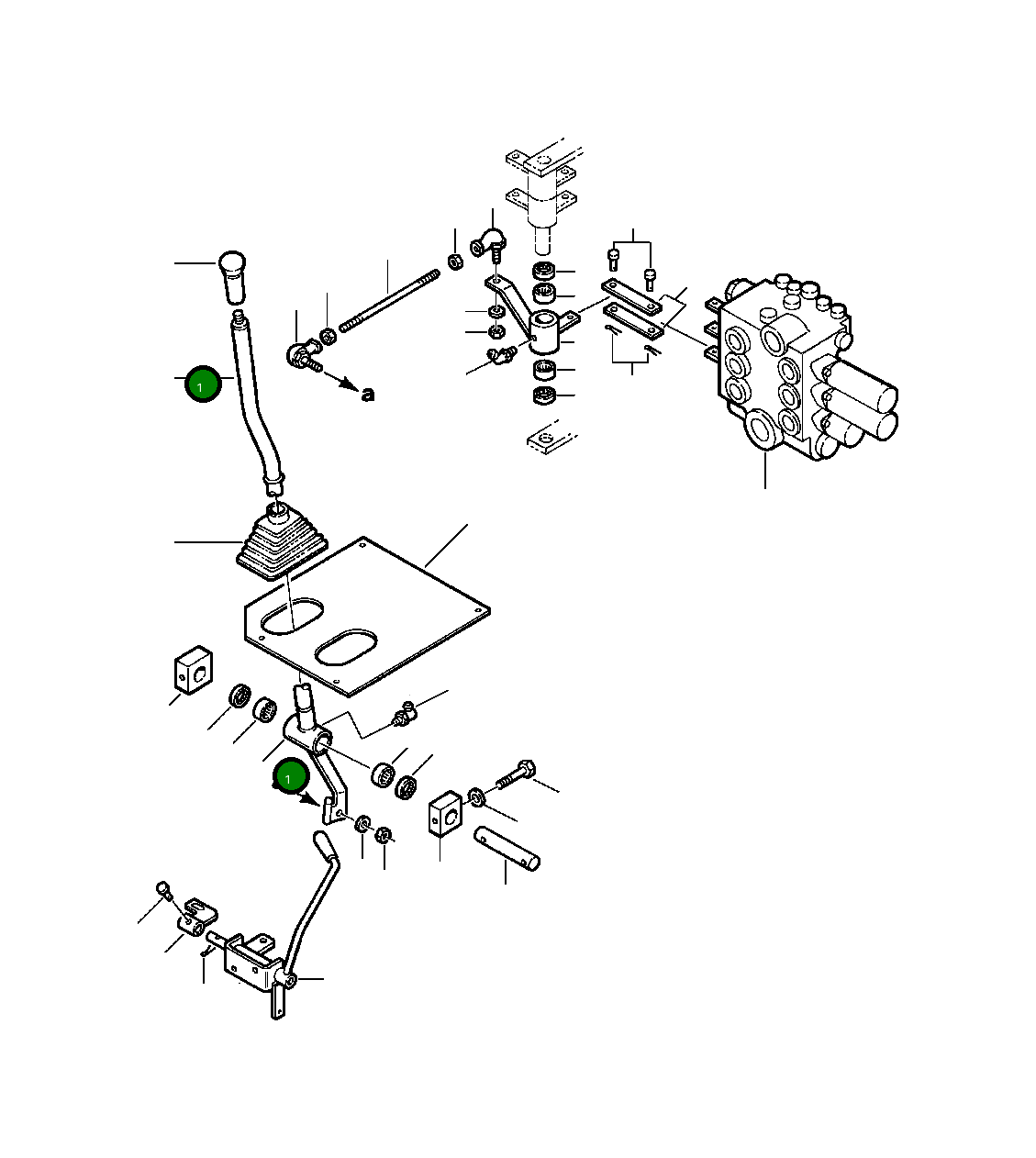 1
a
1