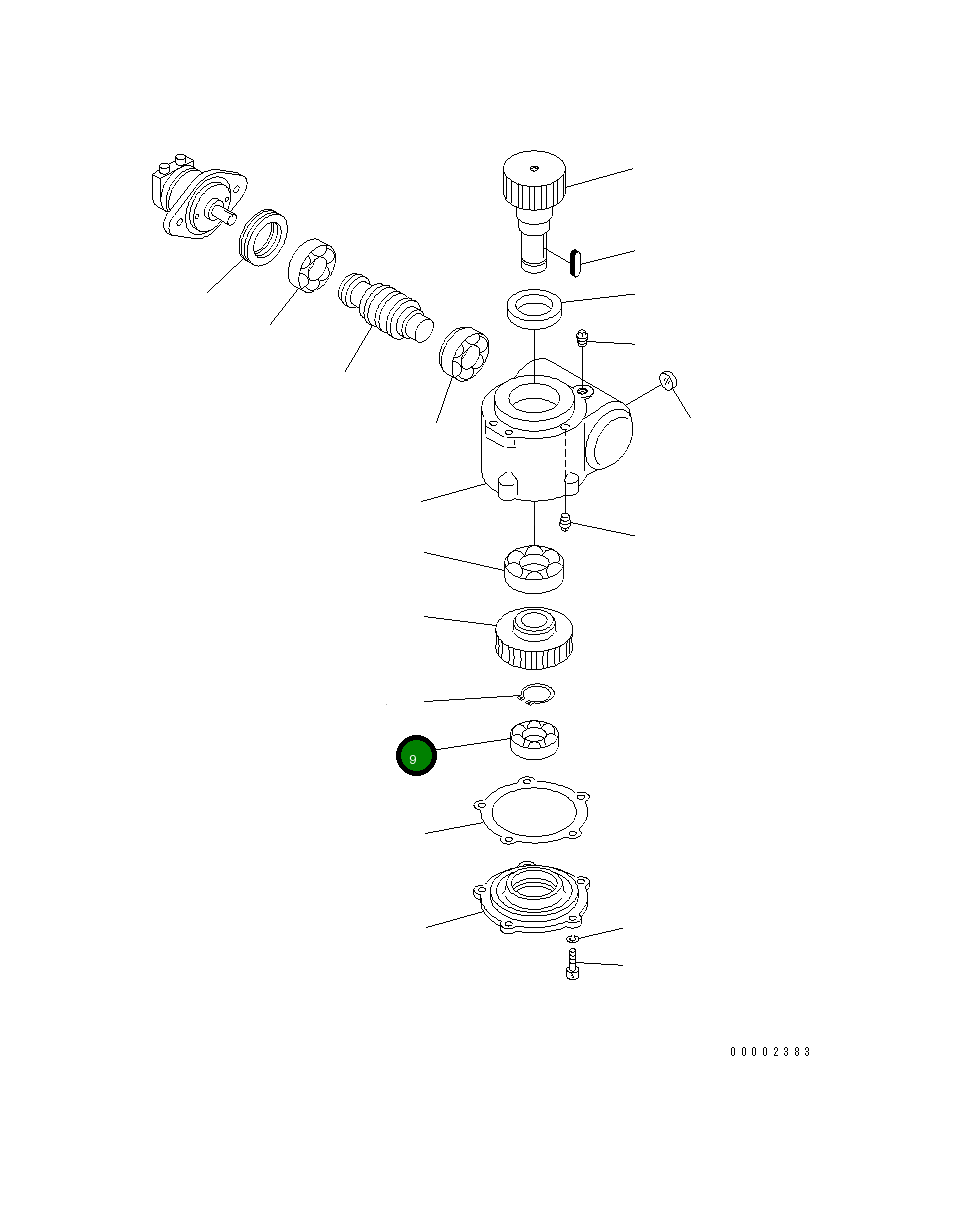 9

00002383