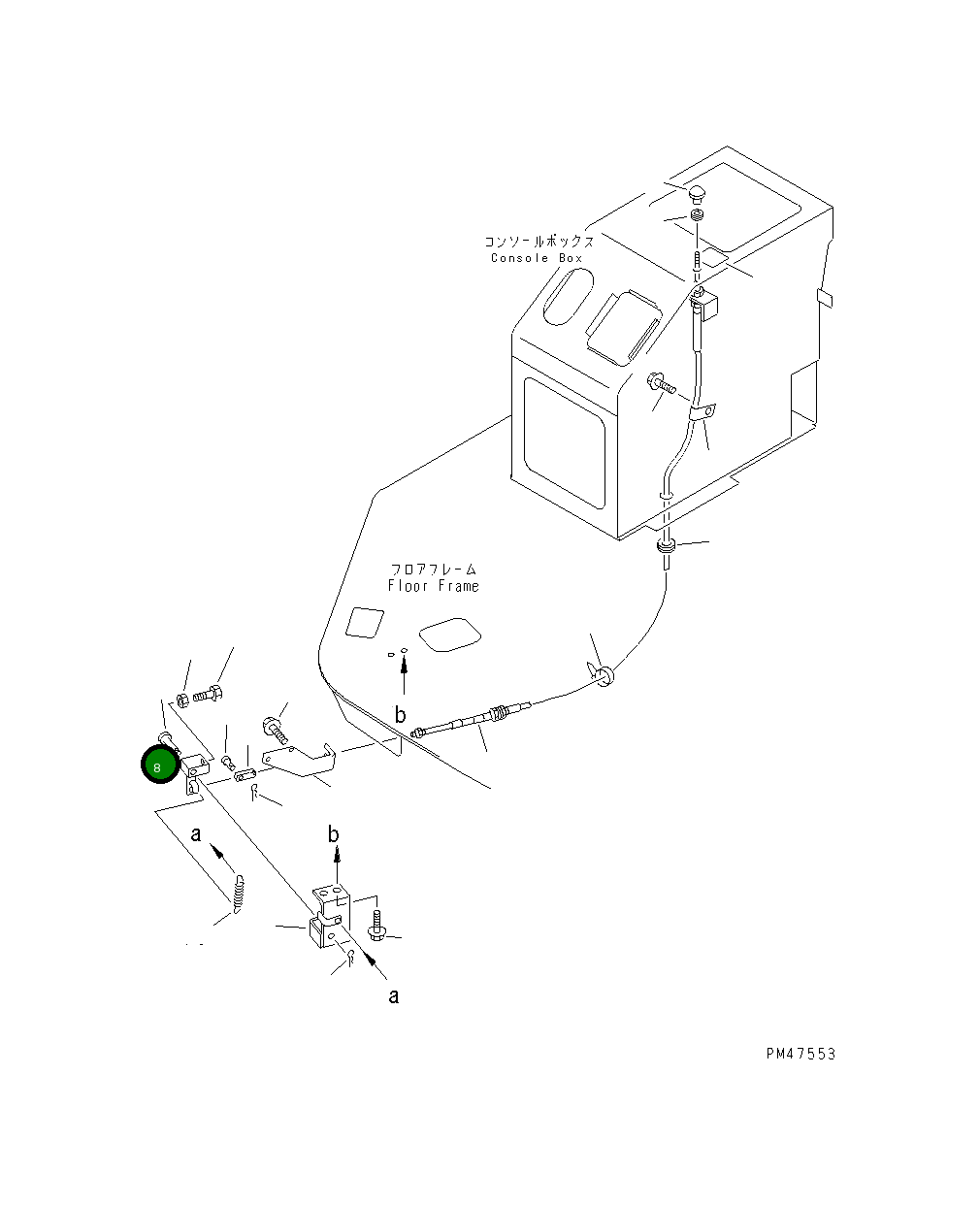 コンソールボックス
Console Box

フロアフレーム
Floor Frame

b

8

a

b

a

PM47553