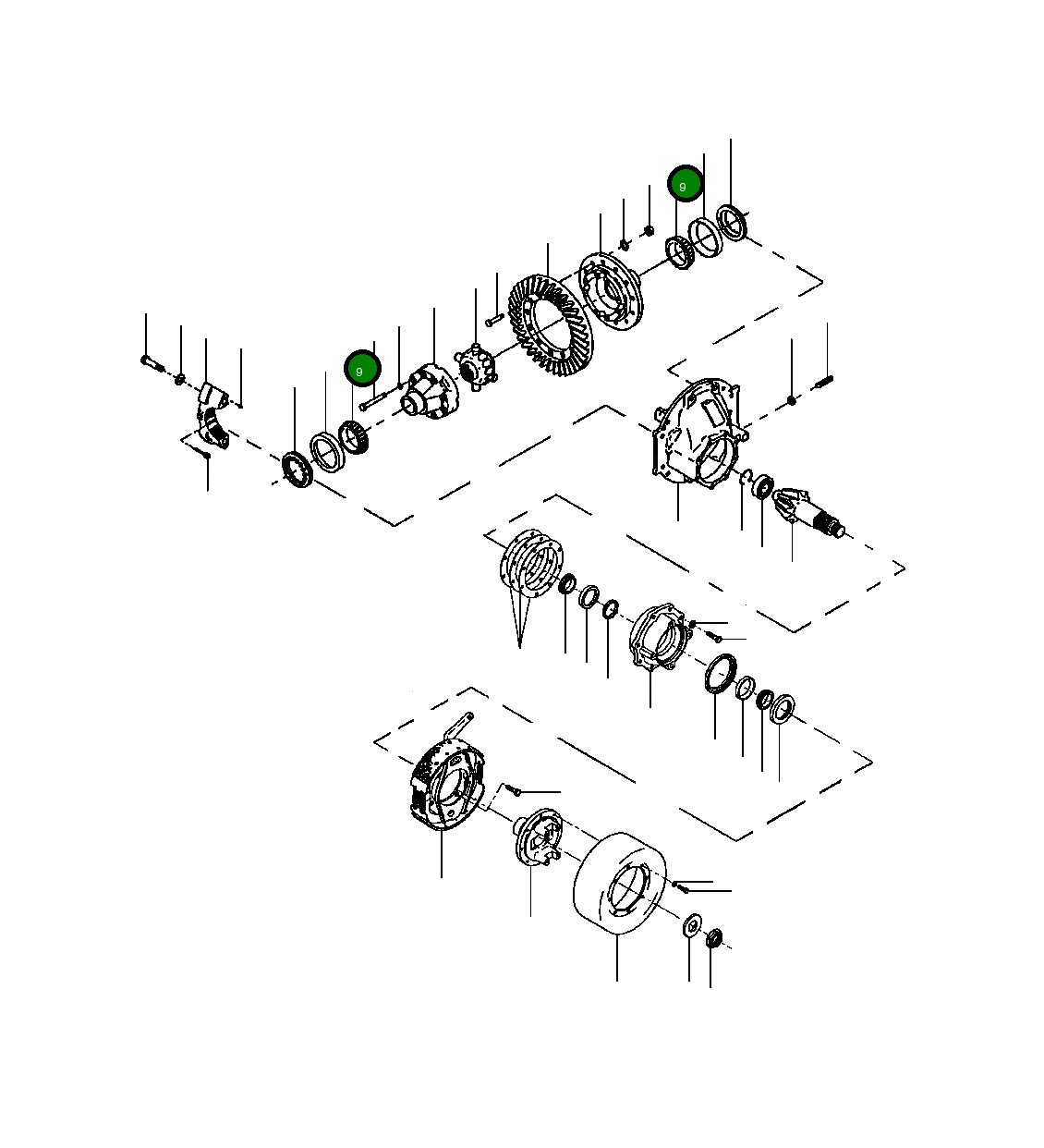 9

9