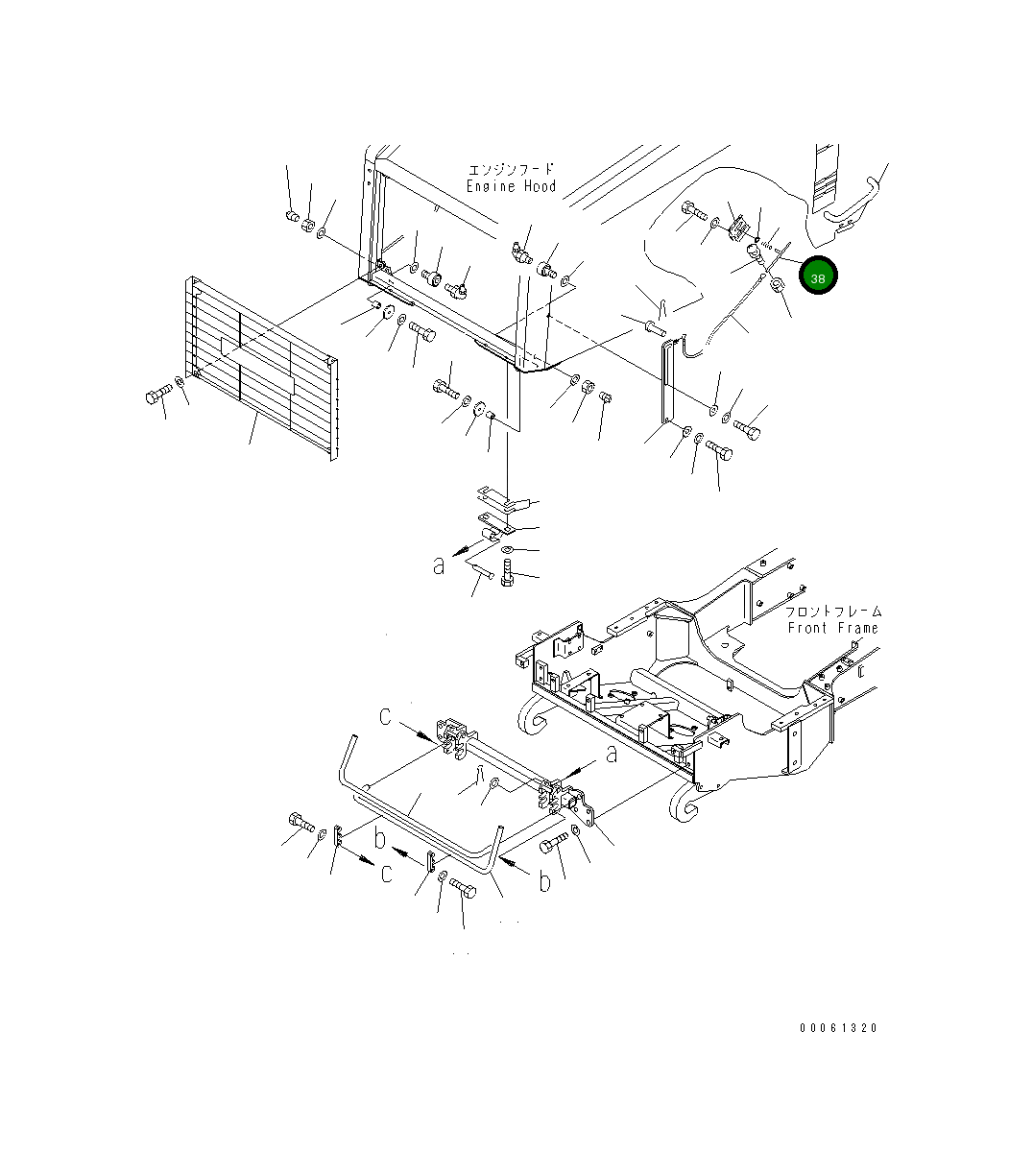 エンジンフード
Engine Hood

38

a

フロントフレーム
Front Frame

c

a

b

c

b

00061320