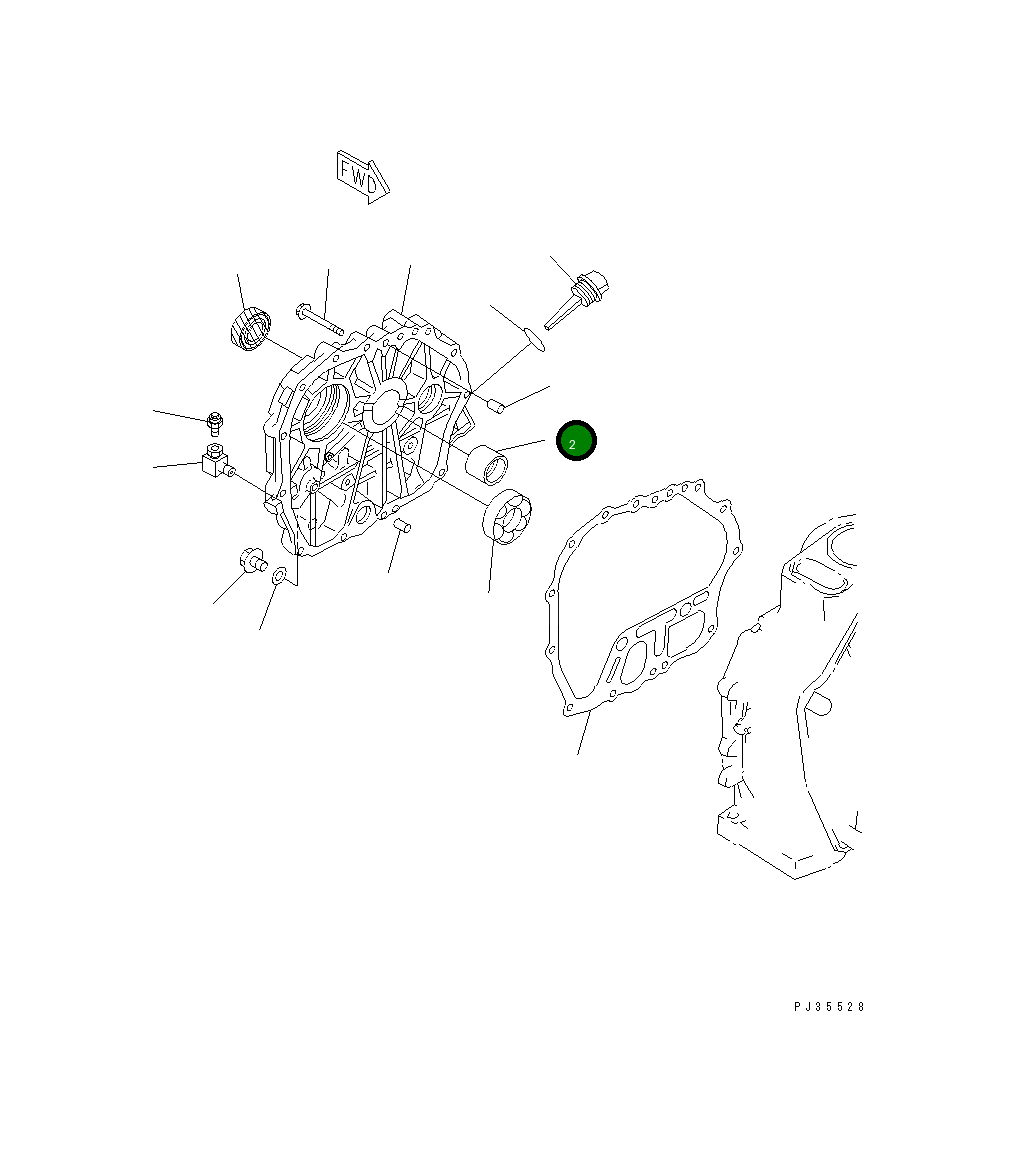 FWD

2

PJ35528