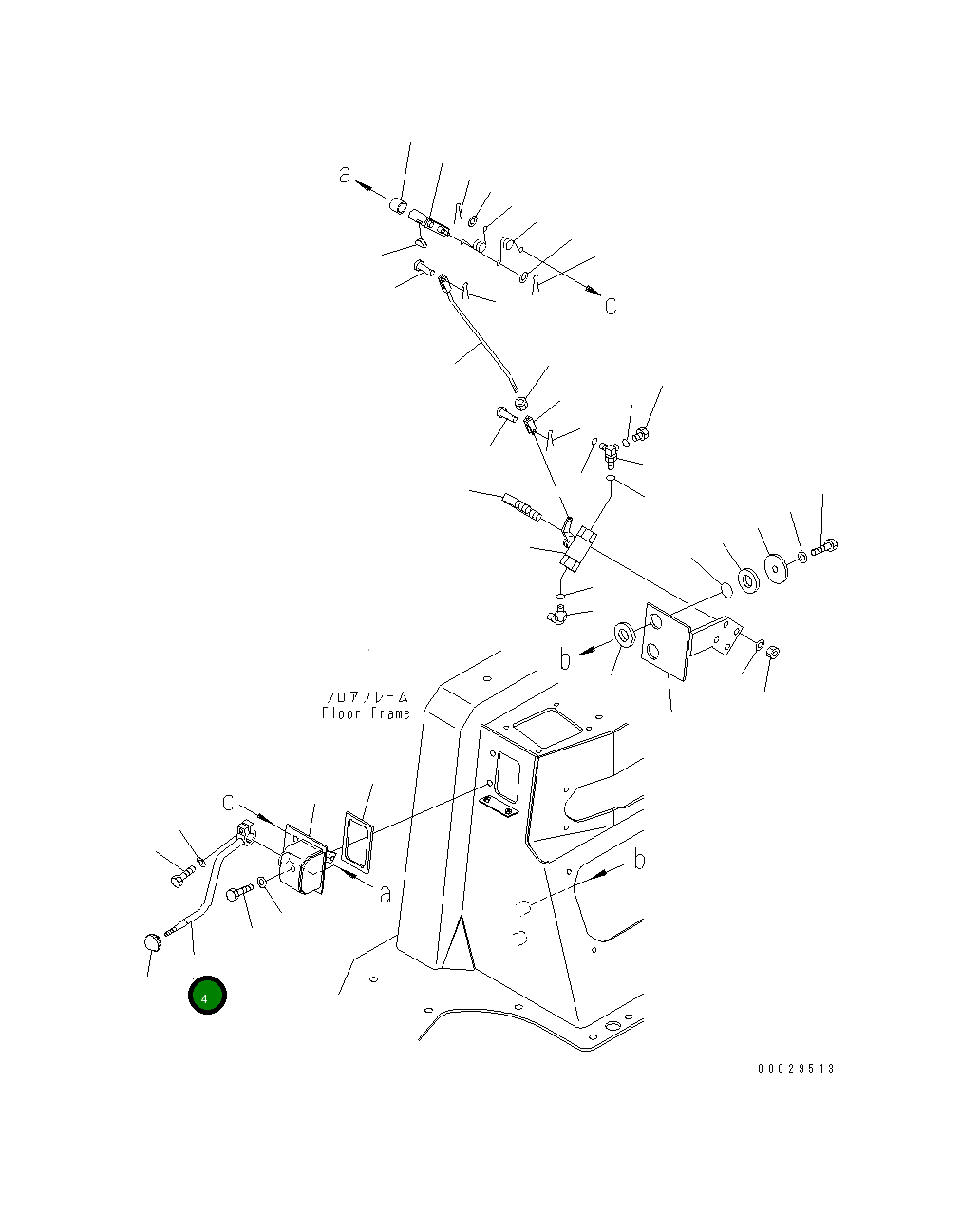 a

c

b

フロアフレーム
Floor Frame

c

a

b

4

00029513