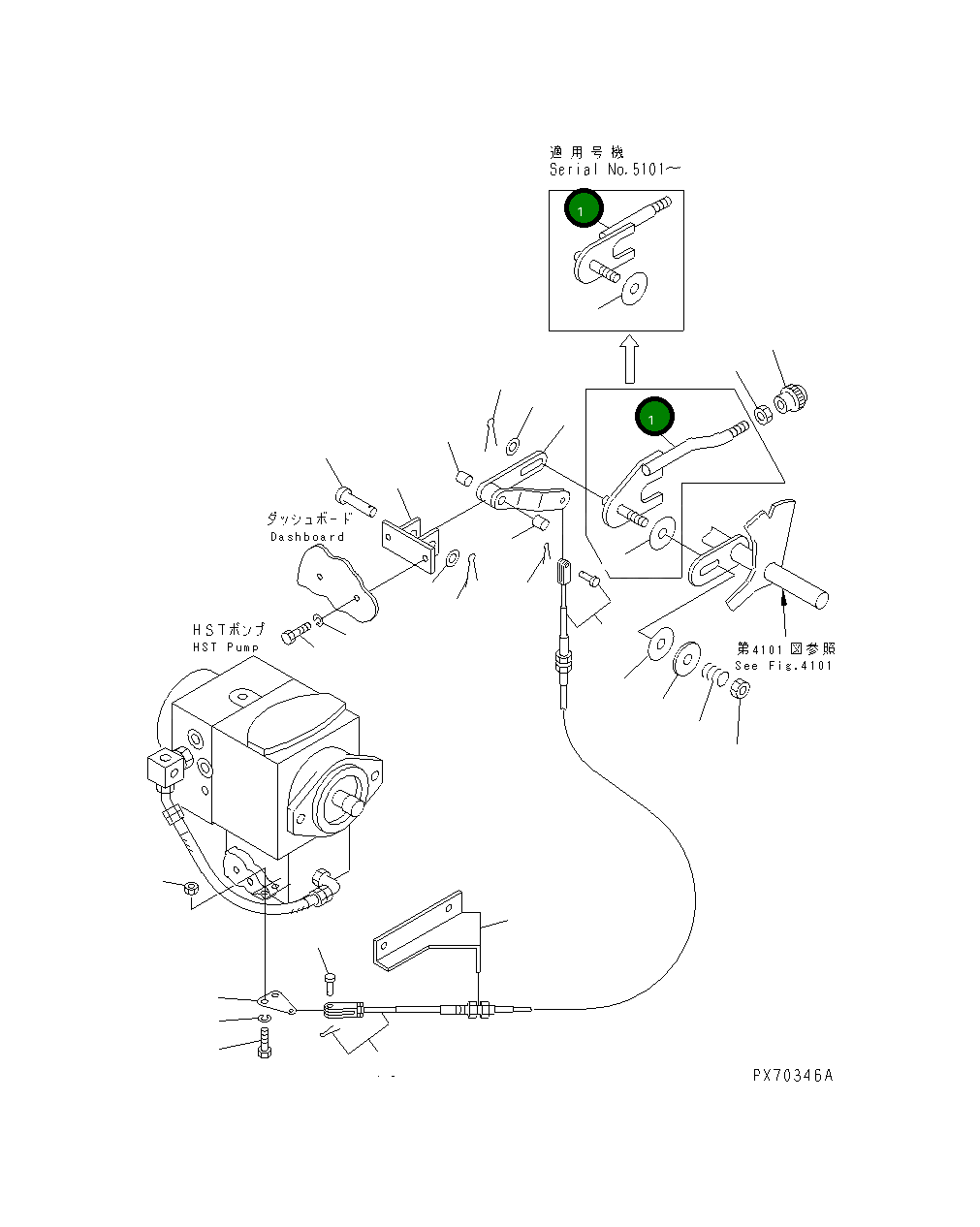 適用号機
Serial No.5101～

1

1

ダッシュボード
Dashboard

HSTポンプ
HST Pump

第4101図参照
See Fig.4101

PX70346A