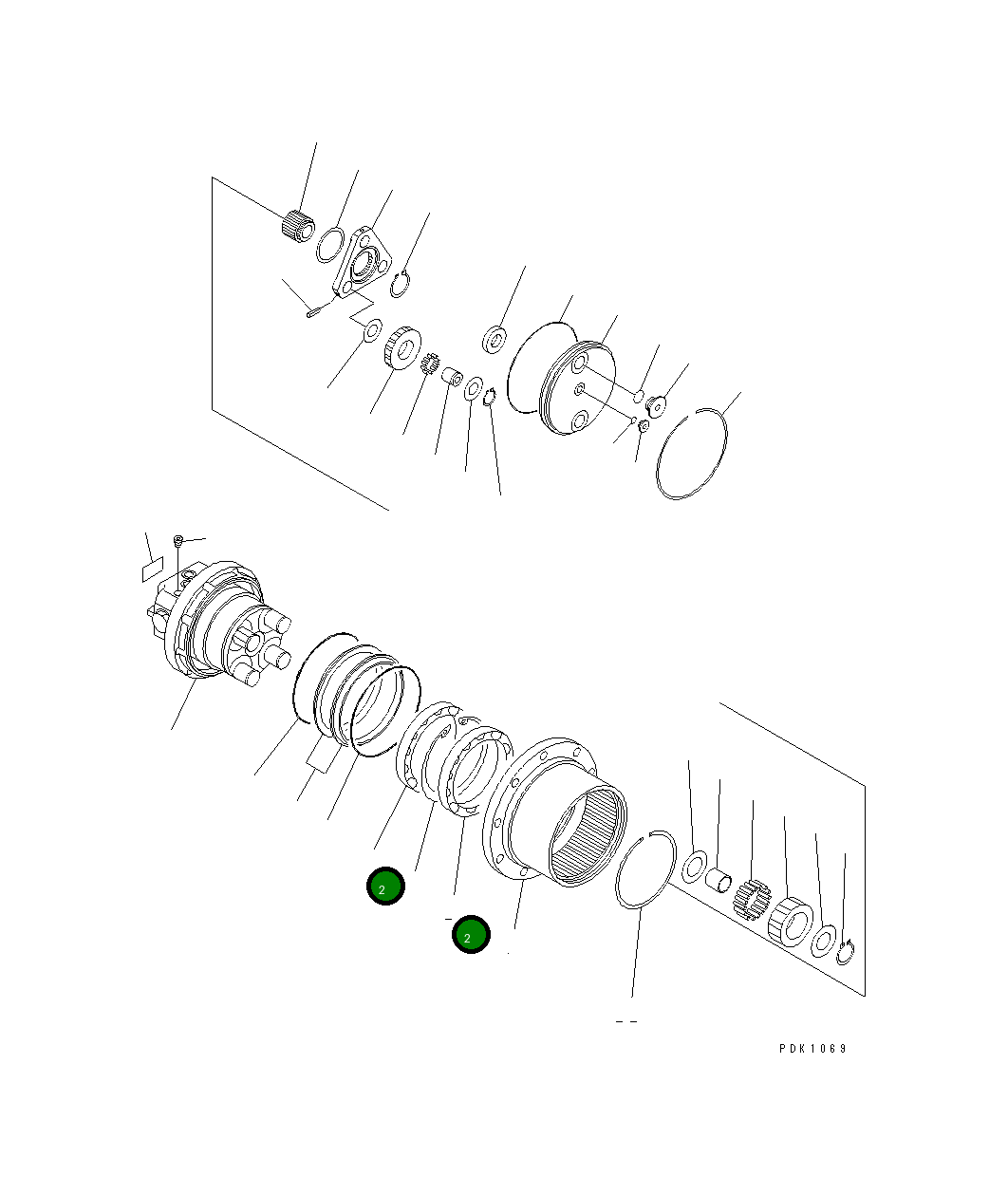 2

2

PDK1069