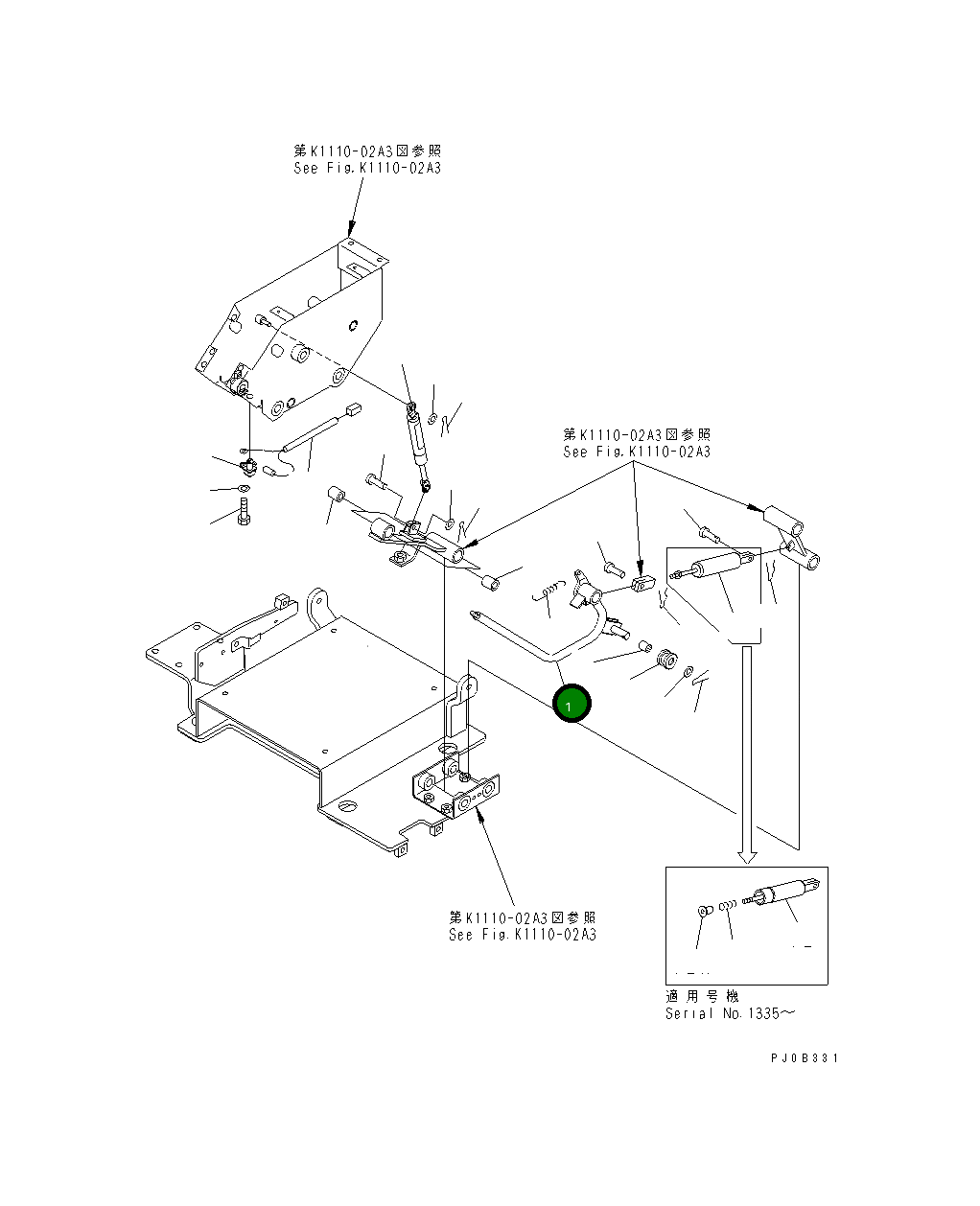 第K1110-02A3図参照
See Fig.K1110-02A3

第K1110-02A3図参照
See Fig.K1110-02A3

1

第K1110-02A3図参照
See Fig.K1110-02A3

適用号機
Serial No.1335～

PJ0B331