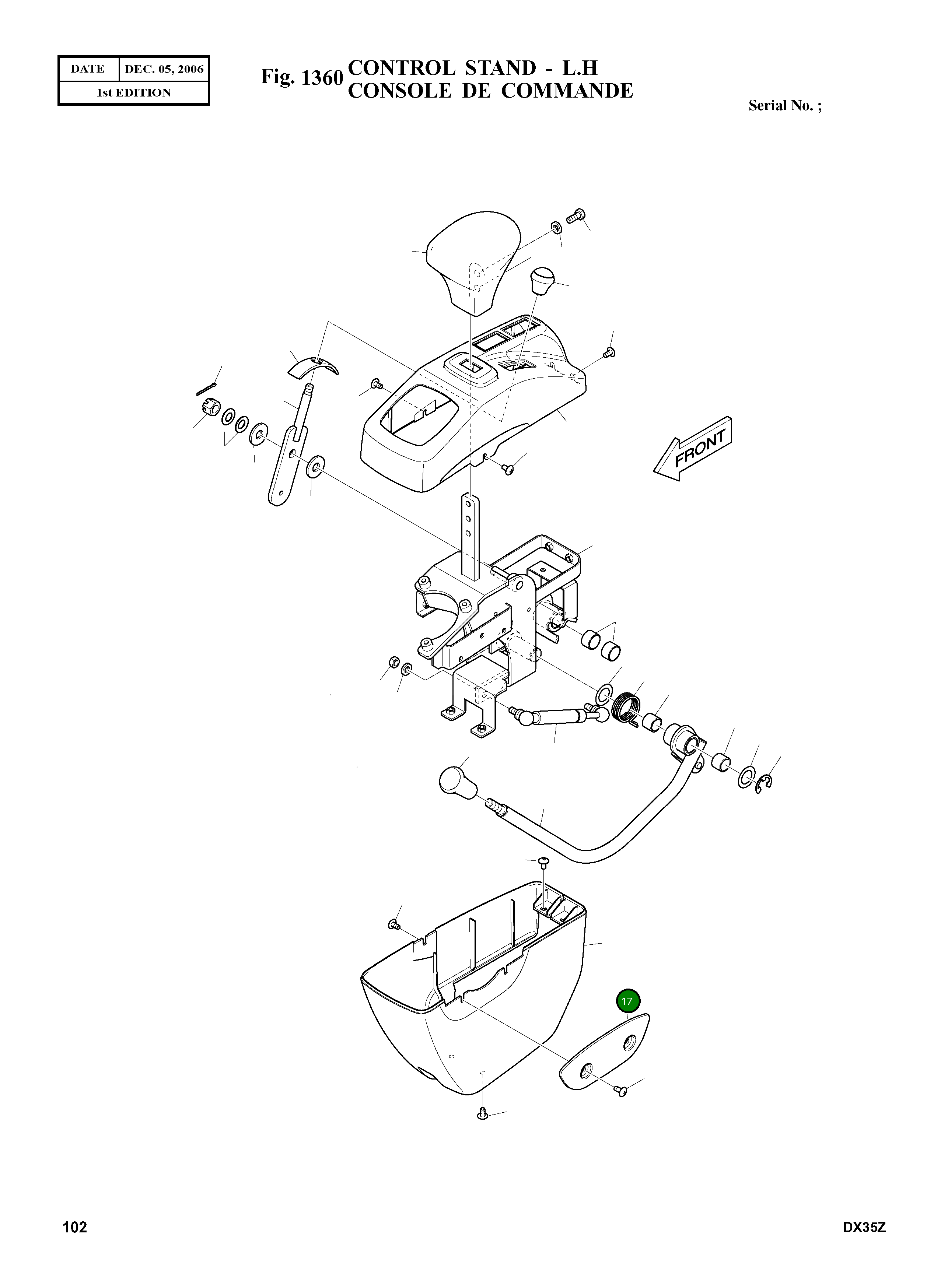 | DATE | DEC. 05, 2006 |
|---|---|
| 1st EDITION | |

Fig. 1360 CONTROL STAND - L.H
CONSOLE DE COMMANDE

Serial No. ;

FRONT

17

102

DX35Z