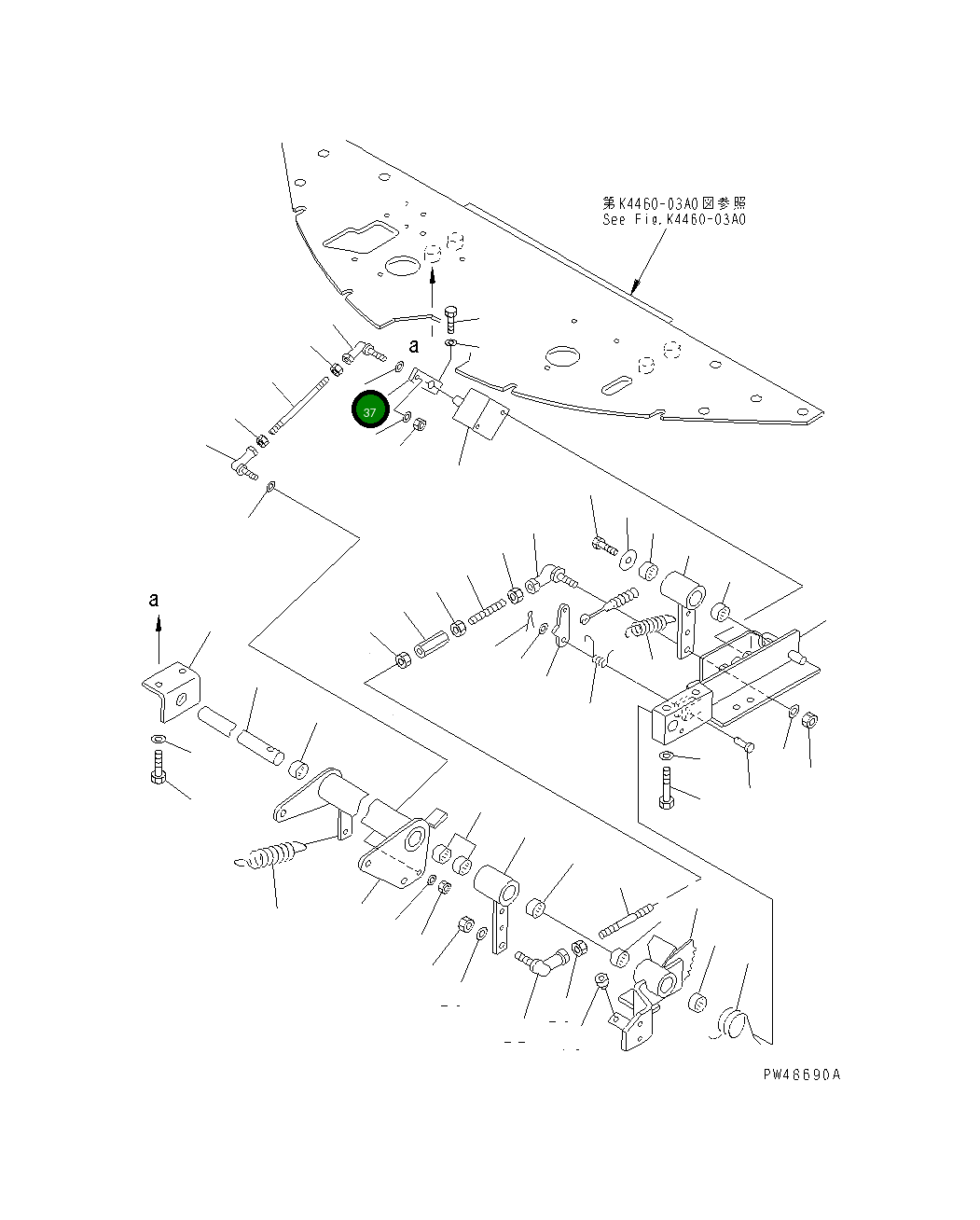 第K4460-03A0図参照
See Fig.K4460-03A0

a

37

a

PW46690A