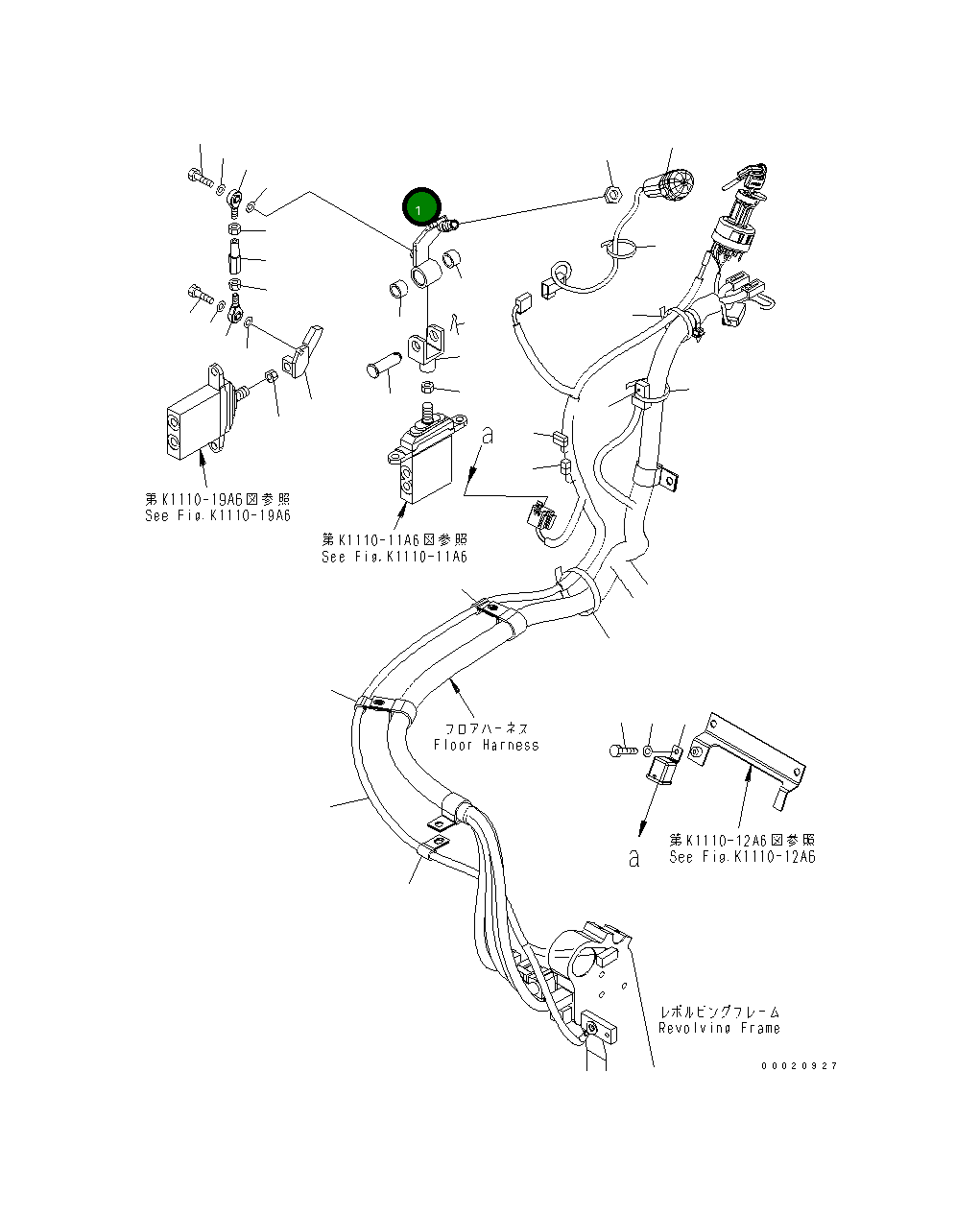 1

第K1110-19A6図参照
See Fig.K1110-19A6

第K1110-11A6図参照
See Fig.K1110-11A6

a

フロアハーネス
Floor Harness

第K1110-12A6図参照
See Fig.K1110-12A6

a

レボルビングフレーム
Revolving Frame

00020927