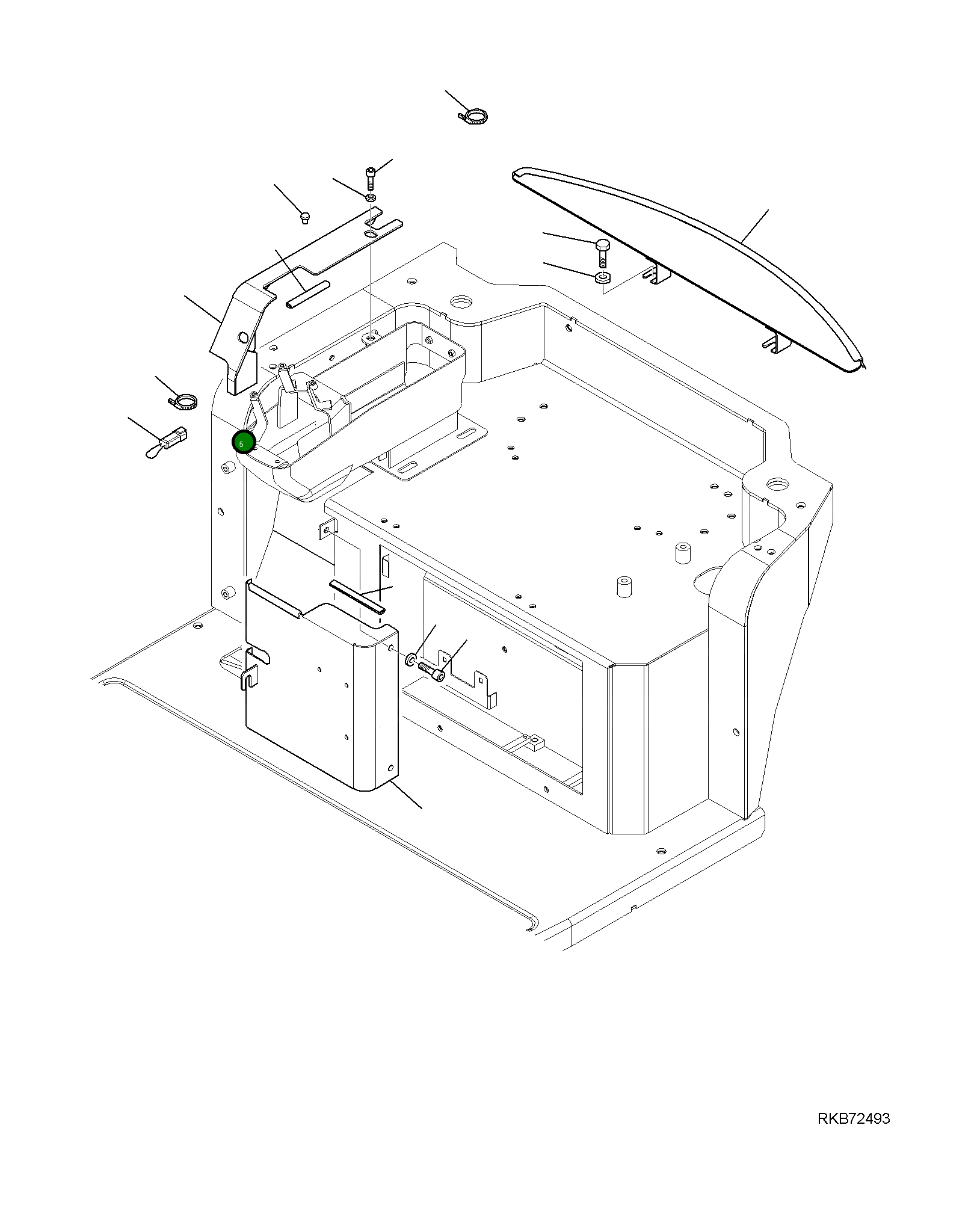 5

RKB72493