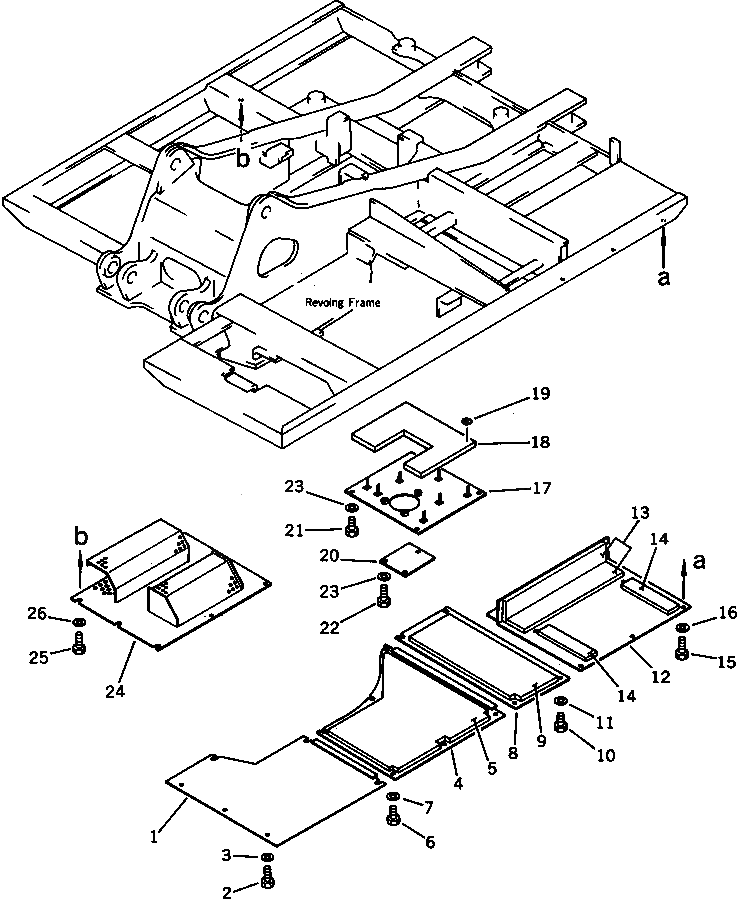 b
a
Revoing Frame
19
18
17
23
21
20
23
22
13
14
a
16
15
12
14
b
26
25
24
11
10
9
8
5
4
7
6
1
3
2