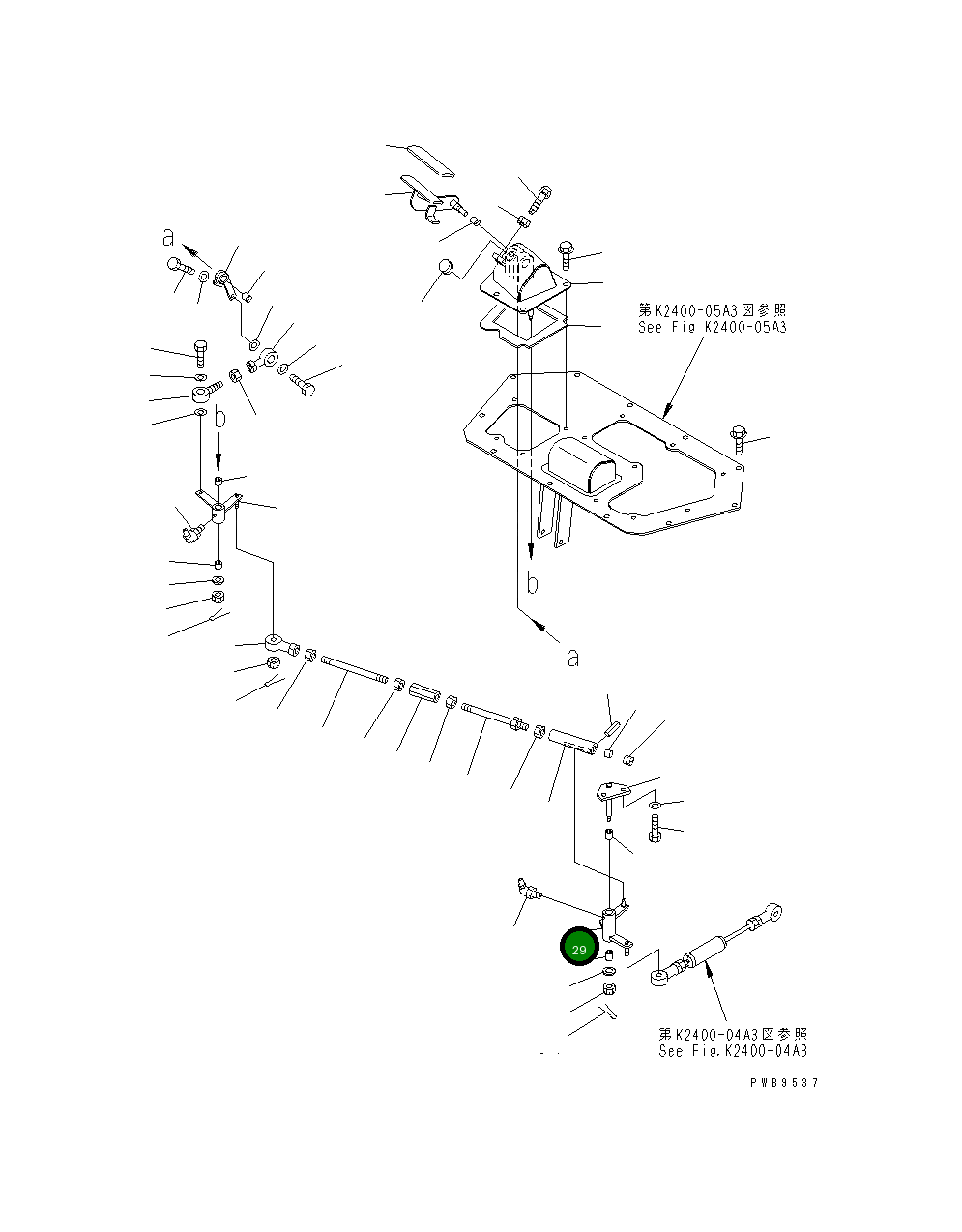 a

b

第K2400-05A3図参照
See Fig K2400-05A3

b

a

29

第K2400-04A3図参照
See Fig.K2400-04A3

PWB9537