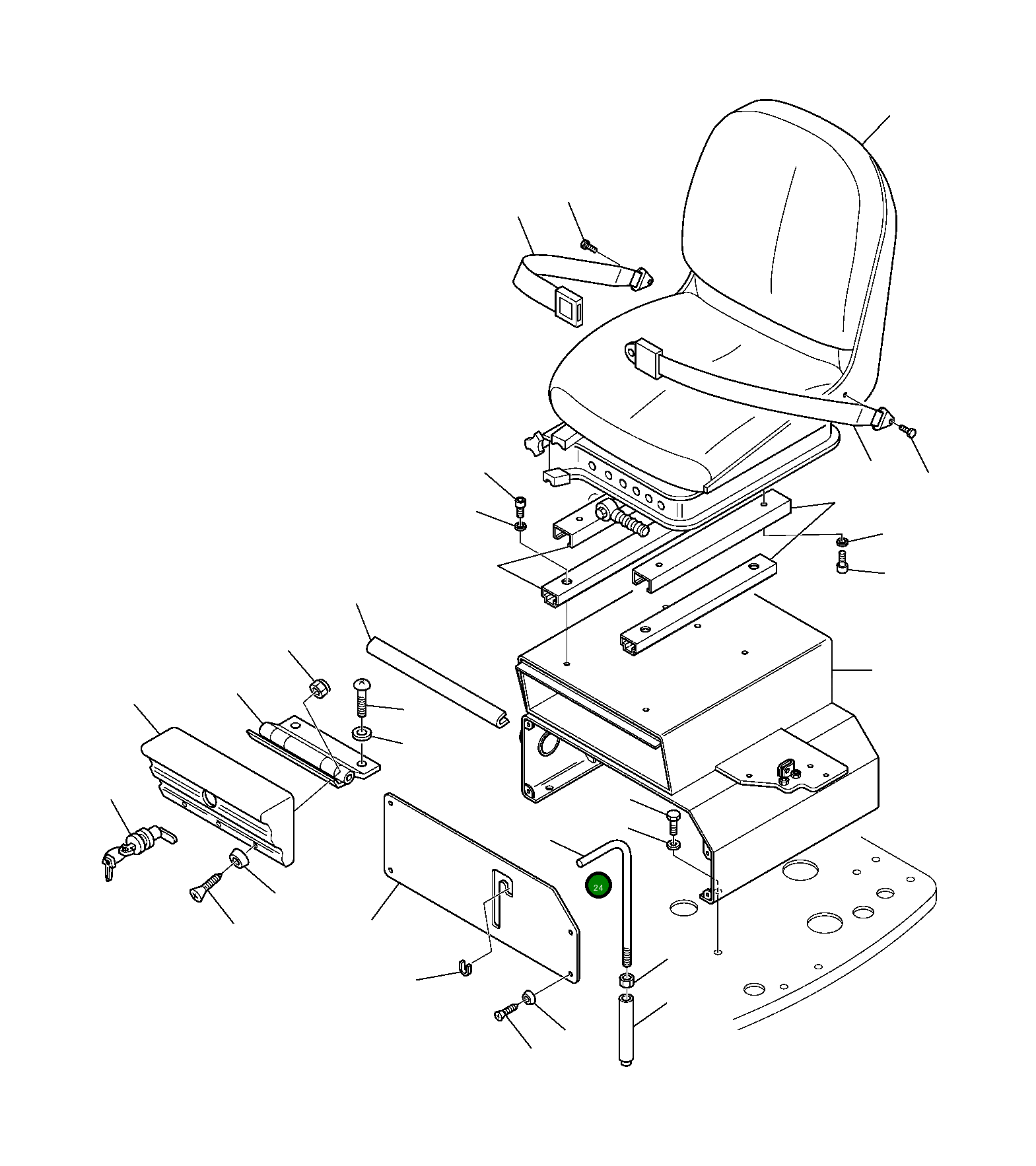 24