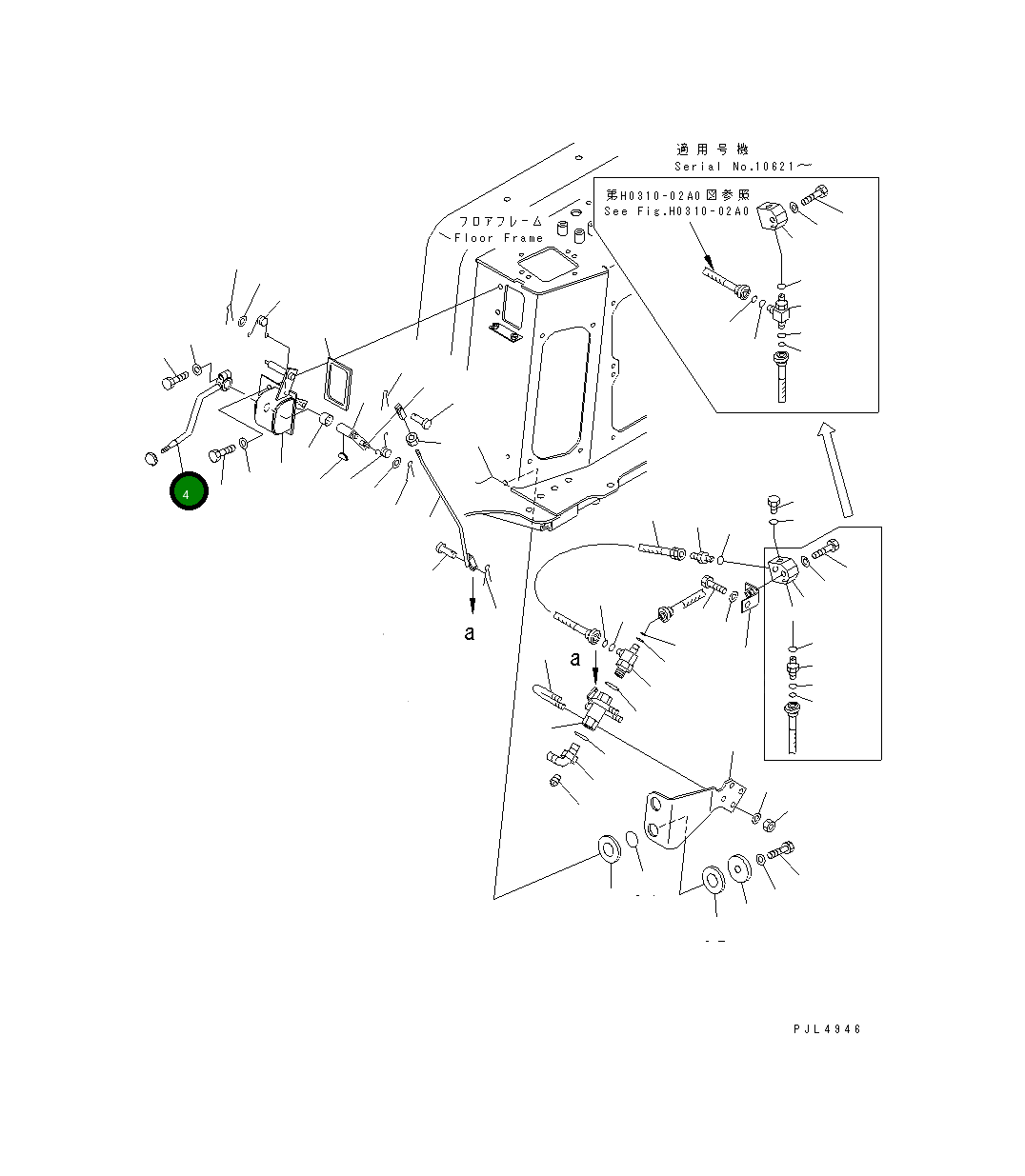 適用号機
Serial No.10621～

第H0310-02A0図参照
See Fig.H0310-02A0

フロアフレーム
Floor Frame

4

a

a

PJL4946