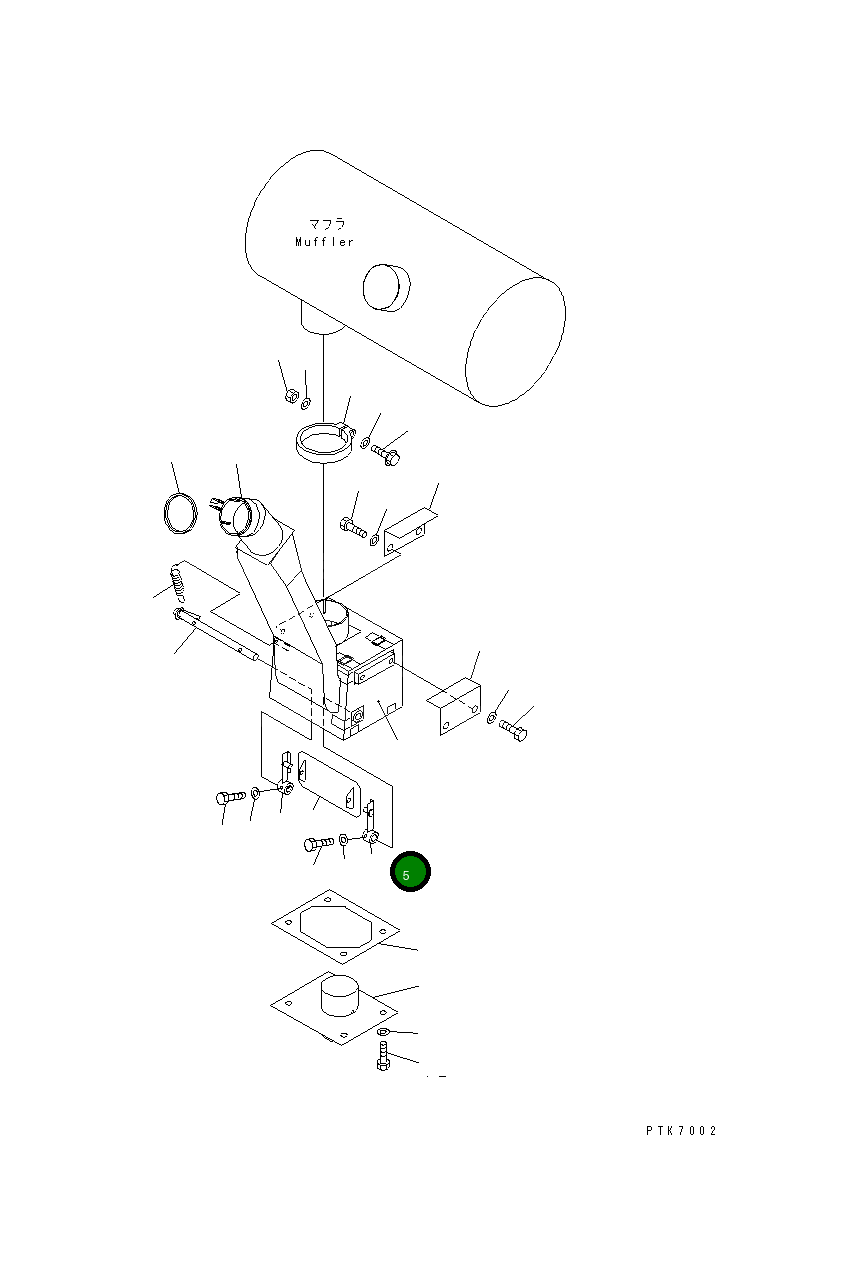 マフラ
Muffler

5

PTK7002