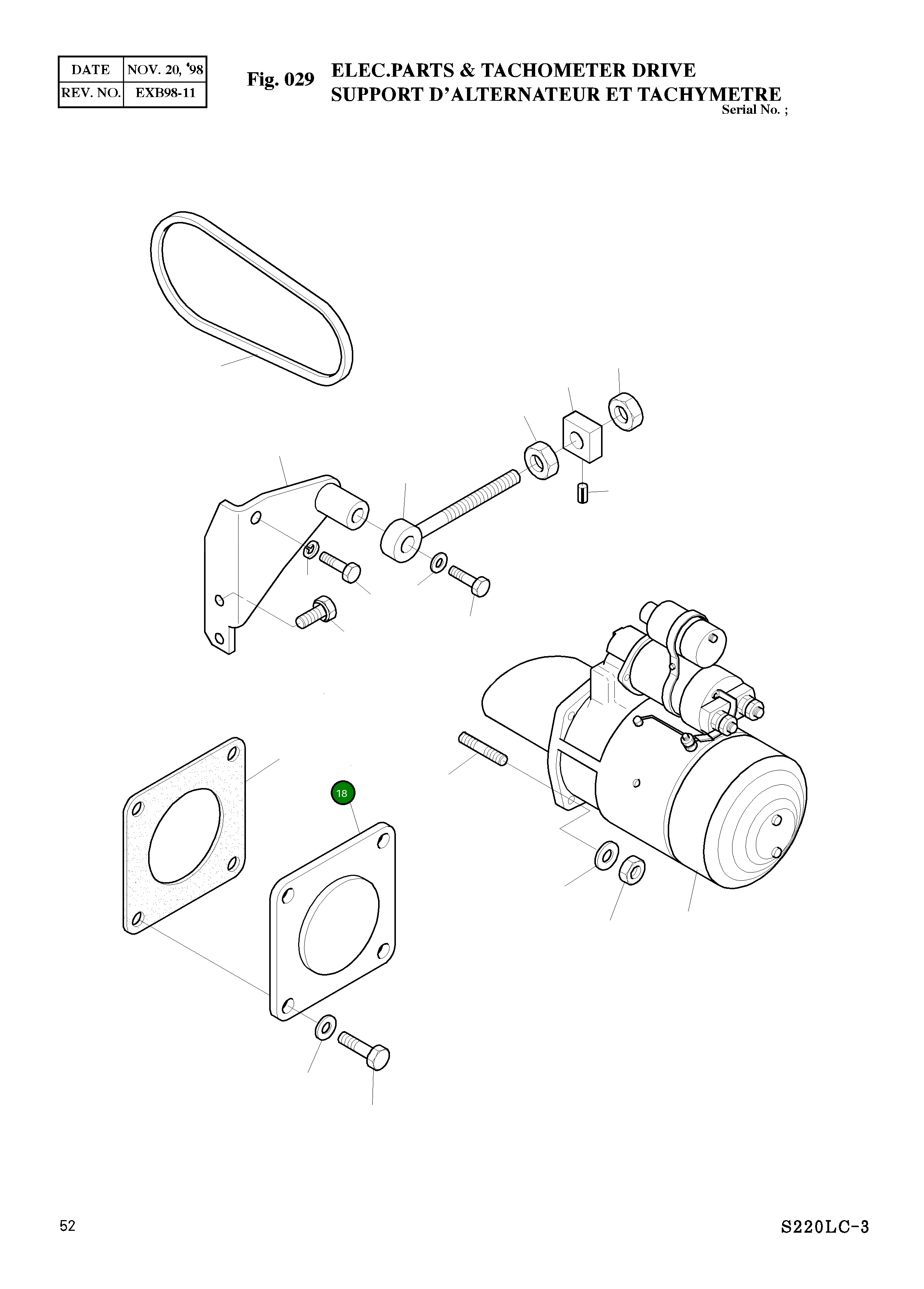 | DATE | NOV. 20, '98 |
|---|---|
| REV. NO. | EXB98-11 |

Fig. 029 ELEC.PARTS & TACHOMETER DRIVE
SUPPORT D'ALTERNATEUR ET TACHYMETRE
Serial No. ;

18

52

S220LC-3