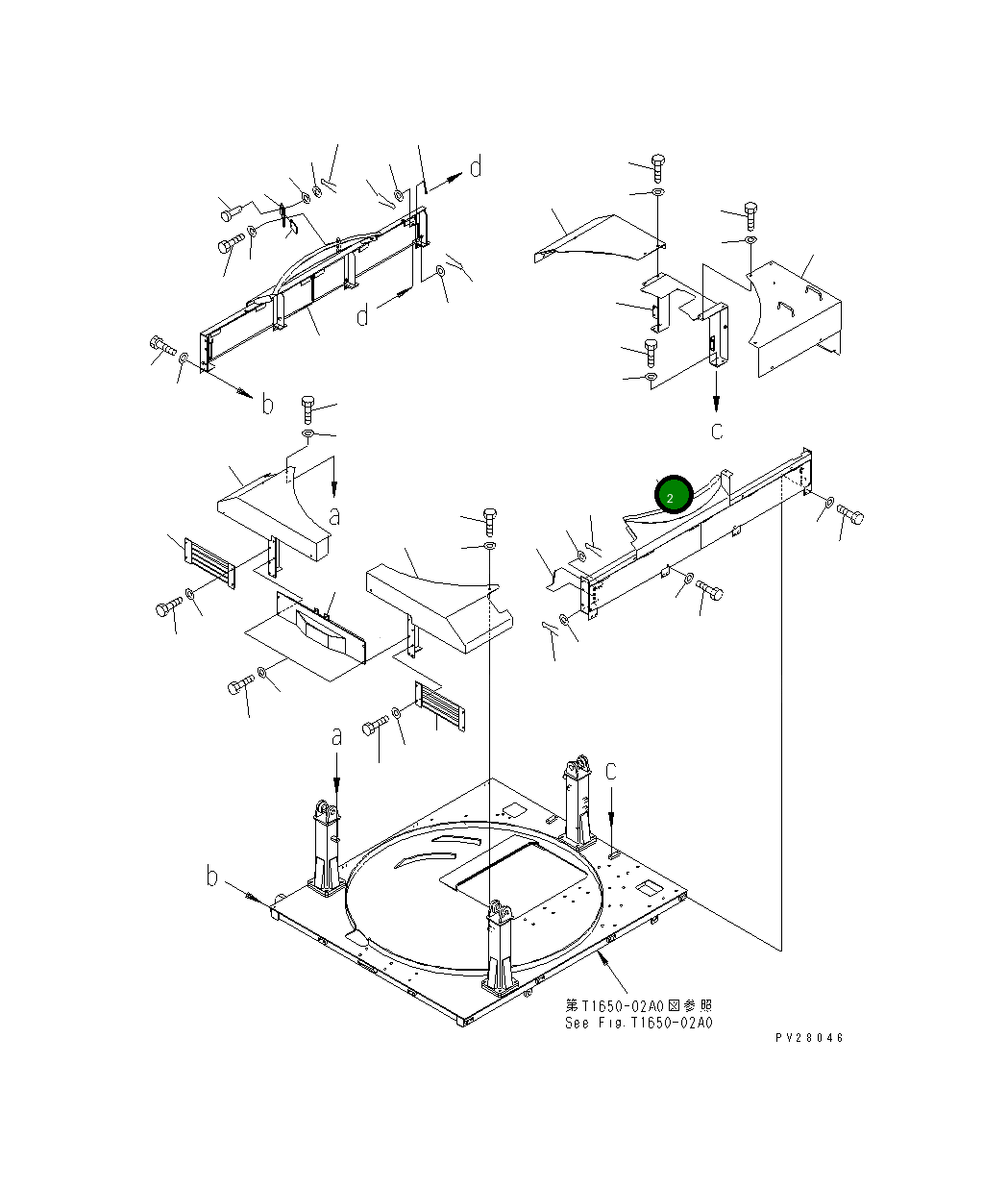 d
d
b
c
a
2
a
c
b
第T1650-02A0図参照
See Fig.T1650-02A0
PV28046