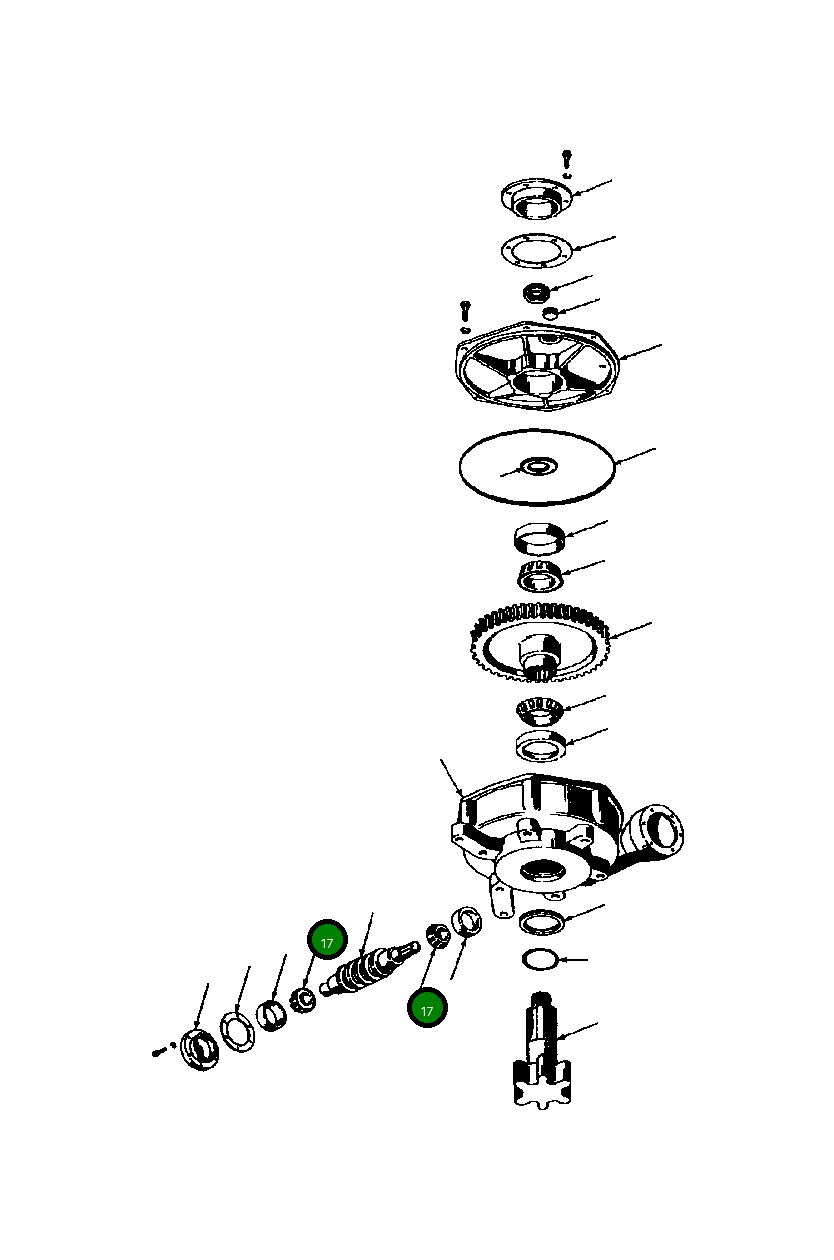 17

17