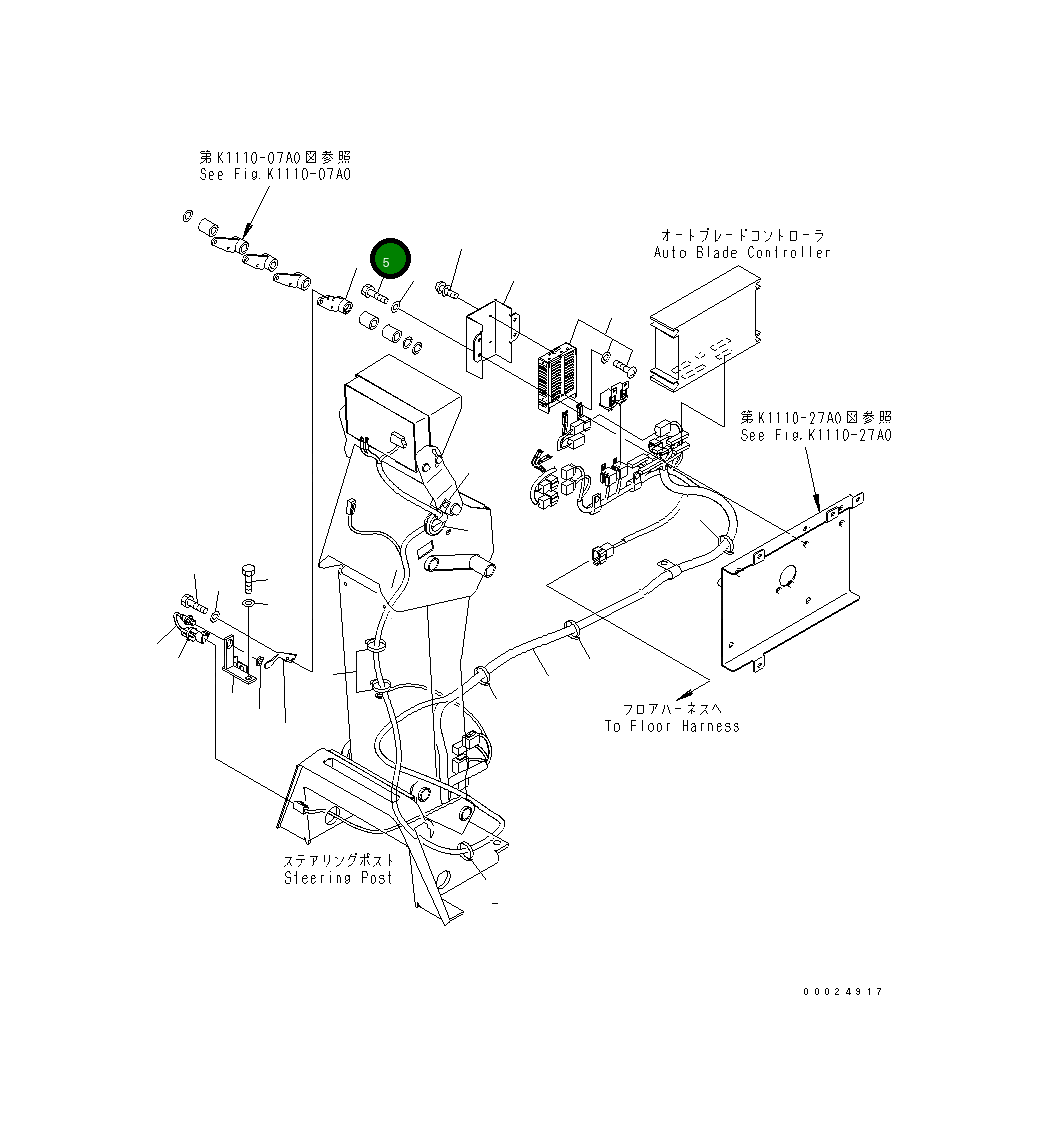 第K1110-07A0図参照
See Fig.K1110-07A0

5

オートブレードコントローラ
Auto Blade Controller

第K1110-27A0図参照
See Fig.K1110-27A0

フロアハーネスへ
To Floor Harness

ステアリングポスト
Steering Post

00024917