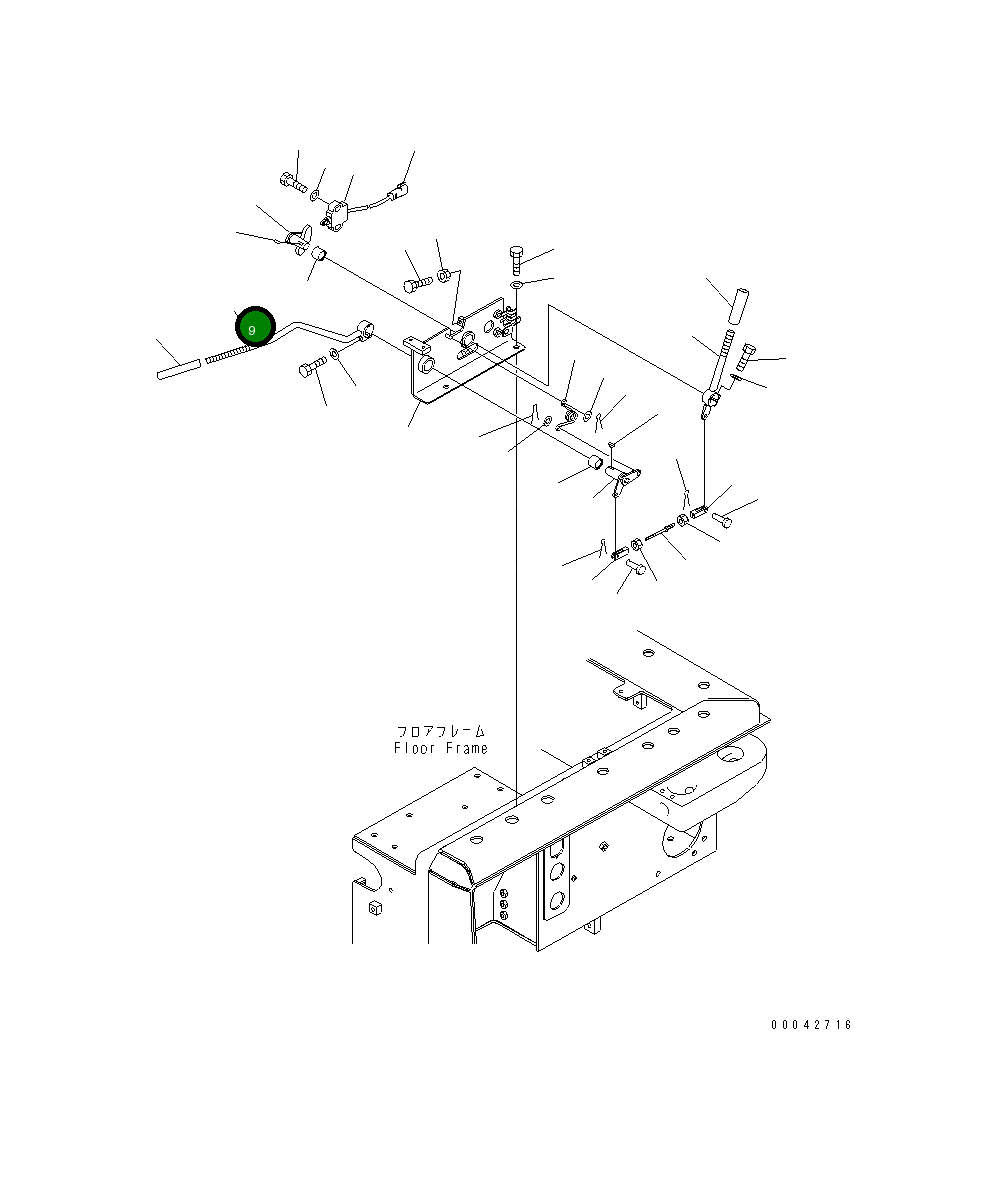 9

フロアフレーム
Floor Frame

00042716