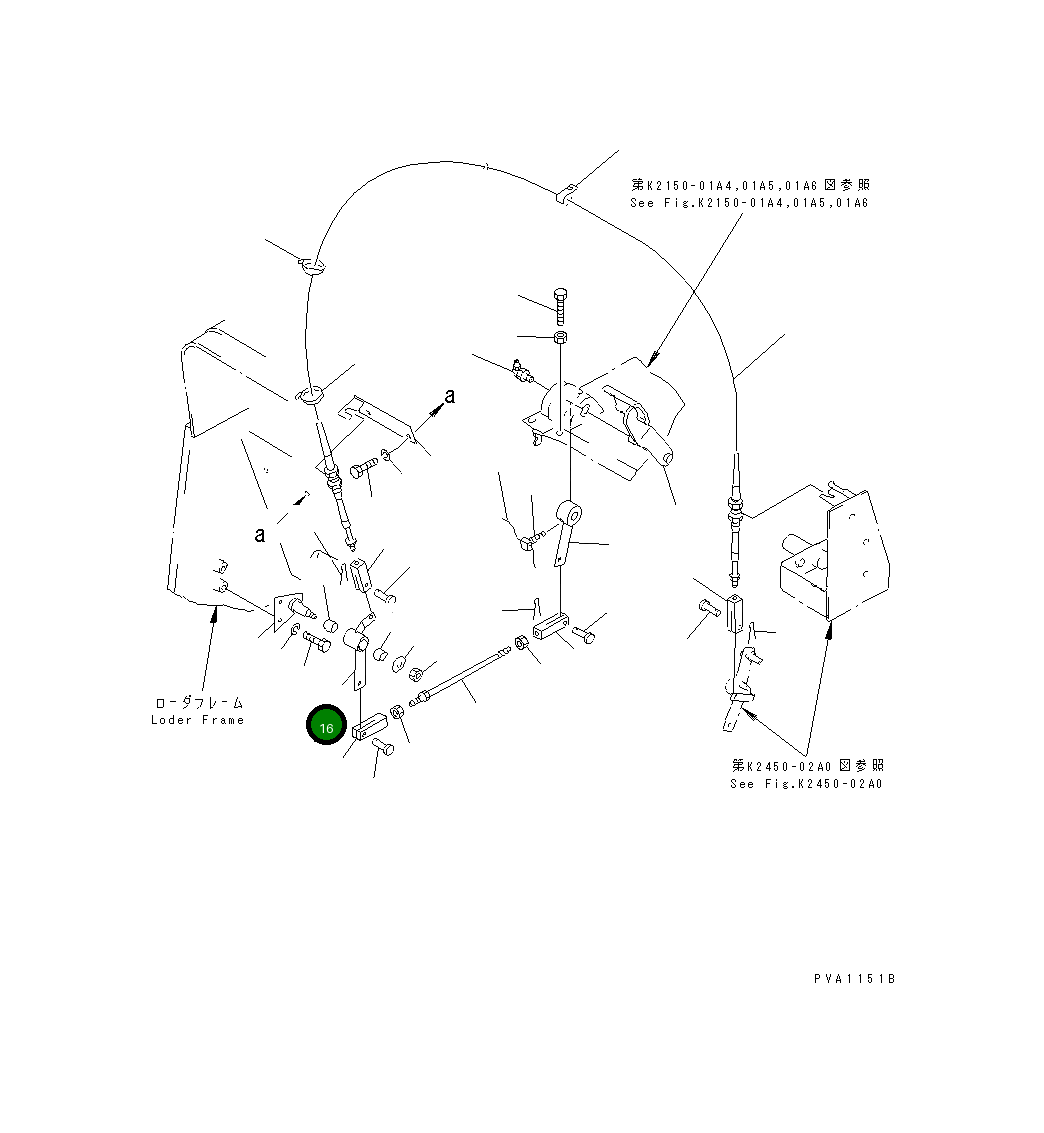 第K2150-01A4,01A5,01A6 図参照
See Fig.K2150-01A4,01A5,01A6

a

a

ローダフレーム
Loder Frame

16

第K2450-02A0 図参照
See Fig.K2450-02A0

PVA1151B