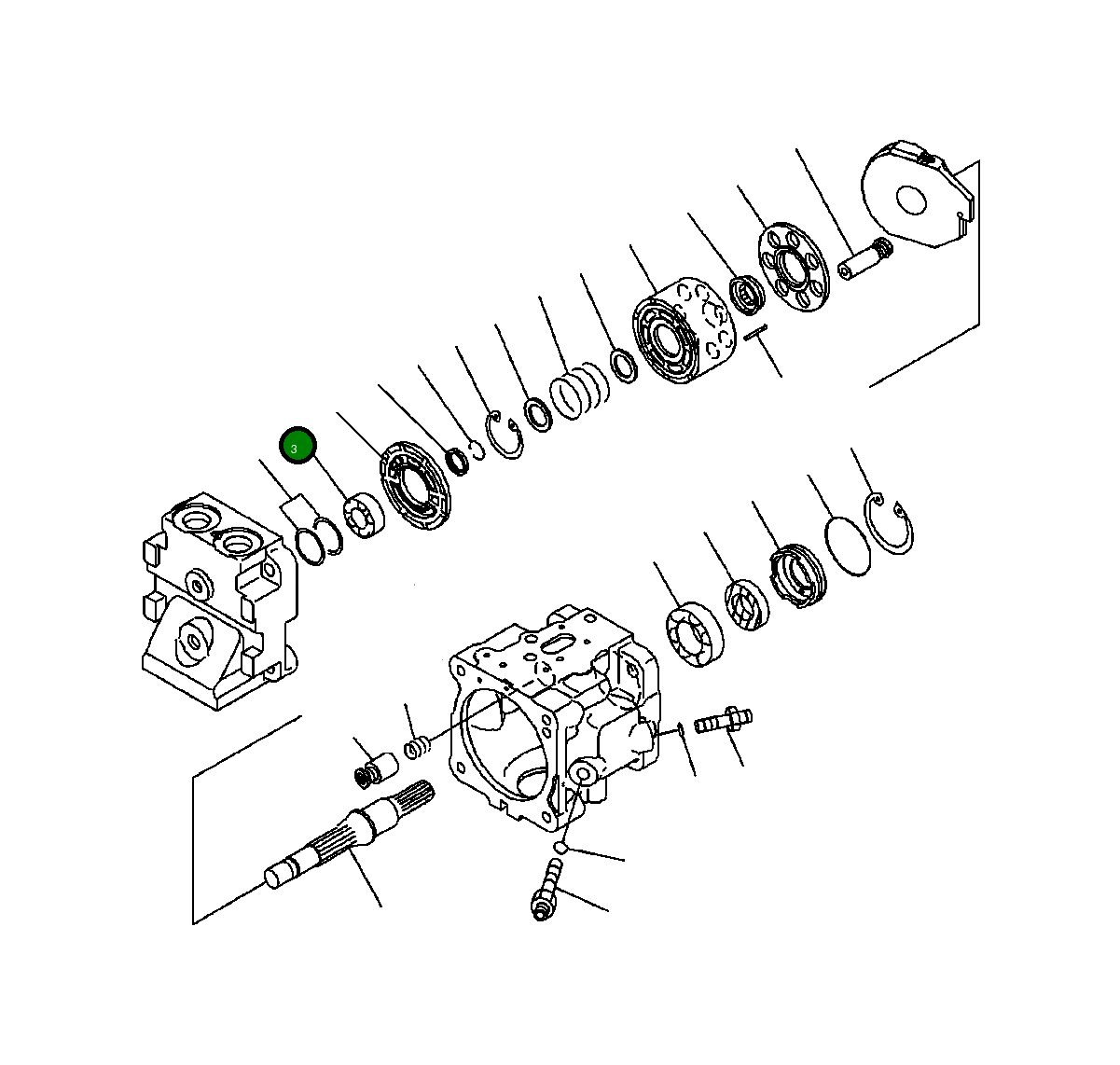 3