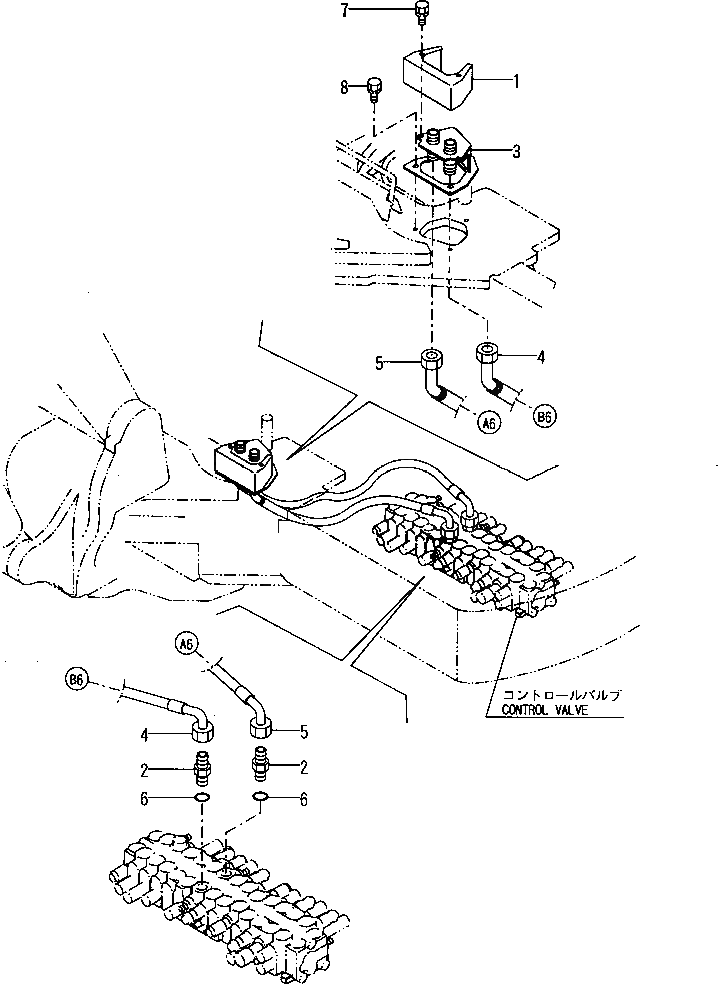 7
1
8
3
5
4
A6
B6
コントロールバルブ
CONTROL VALVE
A6
B6
4
5
2
2
6
6