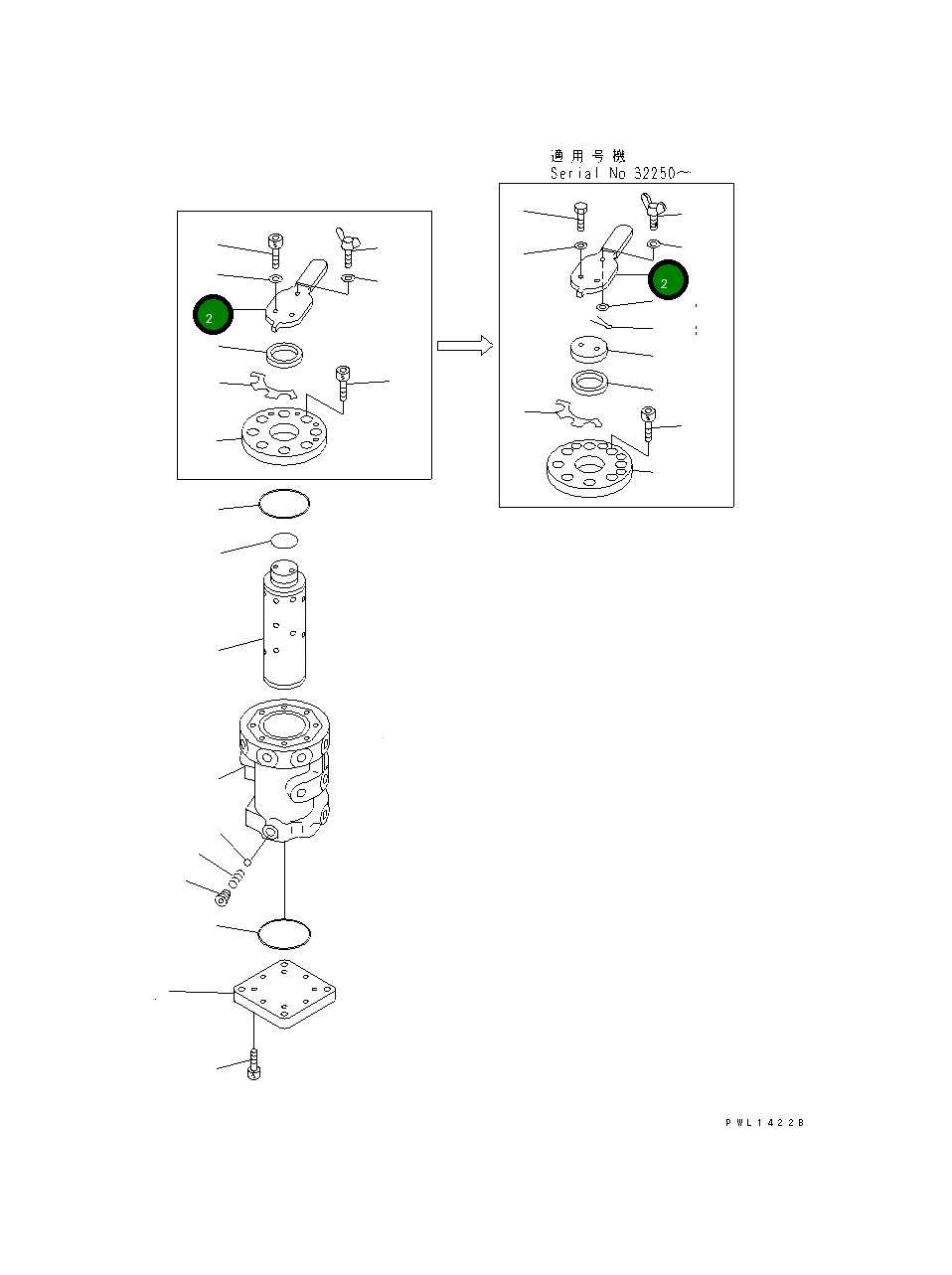 適用号機
Serial No 32250~

2

2

PWL1422B