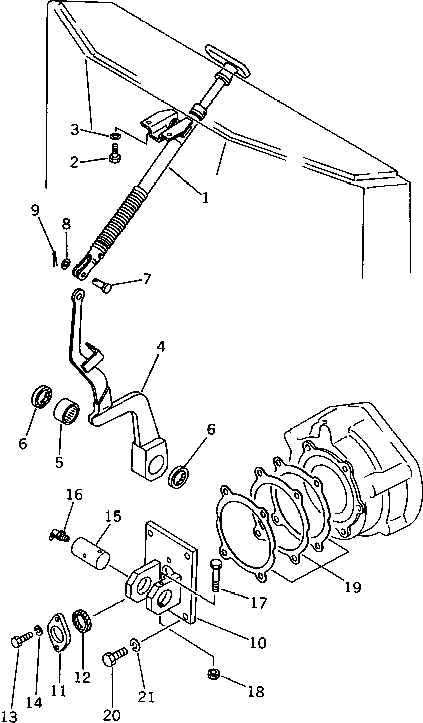 3
2
1
9
8
7
4
6
5
6
16
15
19
17
10
13
14
11
12
20
21
18